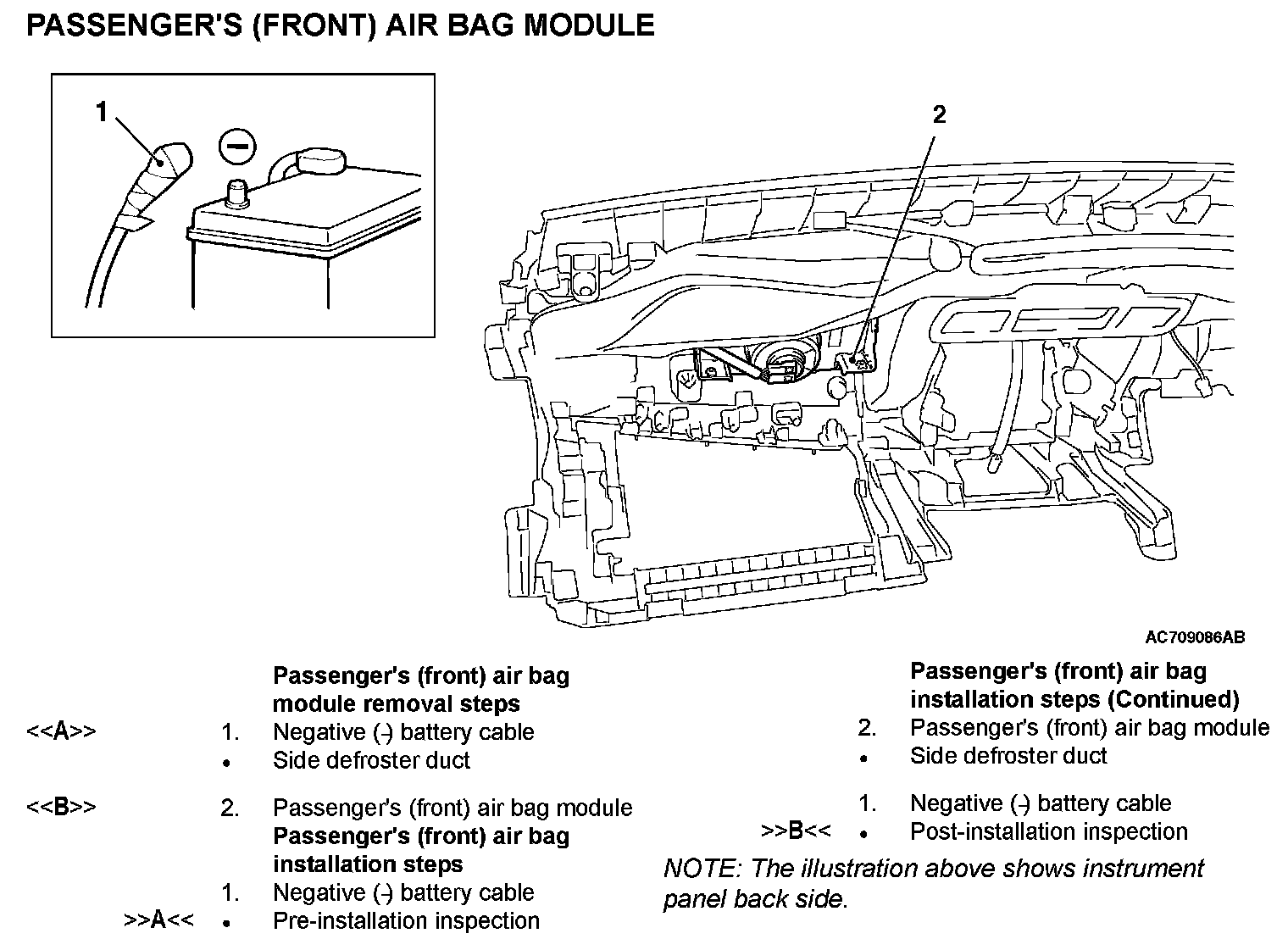 PASSENGER'S (FRONT) AIR BAG MODULE

1

2

AC709086AB

Passenger's (front) air bag module removal steps
<<A>> 1. Negative (-) battery cable
• Side defroster duct
<<B>> 2. Passenger's (front) air bag module

Passenger's (front) air bag installation steps
1. Negative (-) battery cable
>>A<< • Pre-installation inspection

Passenger's (front) air bag installation steps (Continued)
2. Passenger's (front) air bag module
• Side defroster duct
1. Negative (-) battery cable
>>B<< • Post-installation inspection

NOTE: The illustration above shows instrument panel back side.