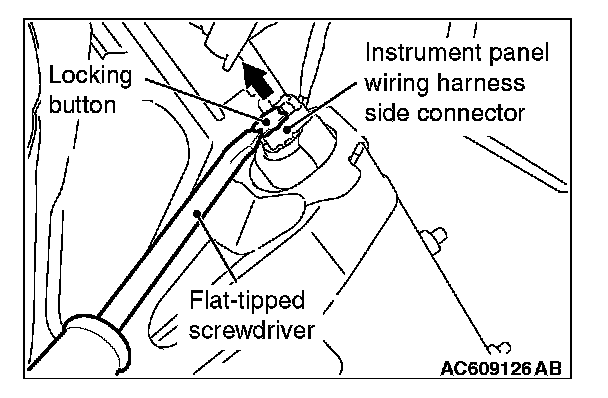 Locking button

Instrument panel wiring harness side connector

Flat-tipped screwdriver

AC609126 AB