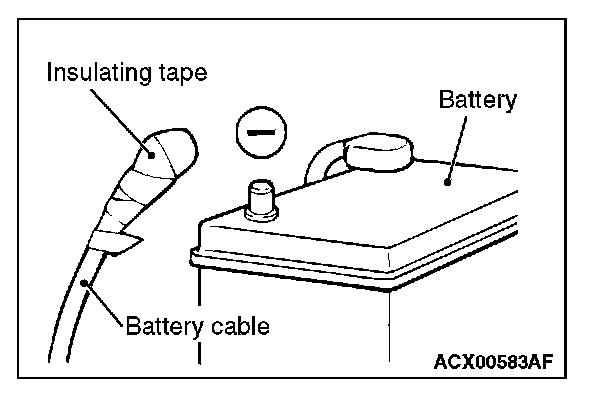 Insulating tape

Battery

−

Battery cable

ACX00583AF