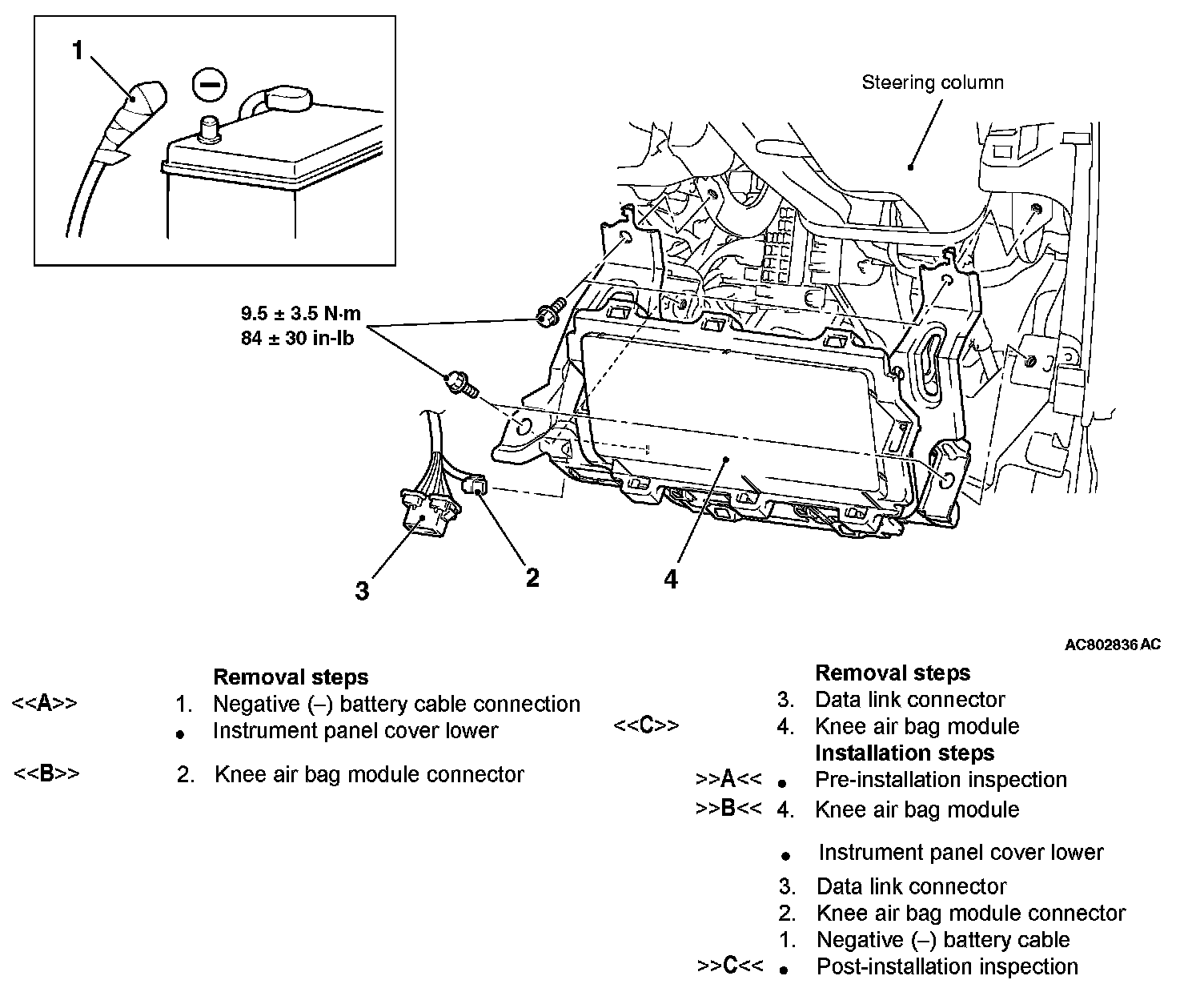 1

Steering column

9.5 ± 3.5 N·m
84 ± 30 in-lb

3

2

4

AC802836 AC

Removal steps
<<A>> 1. Negative (–) battery cable connection
• Instrument panel cover lower
<<B>> 2. Knee air bag module connector

Removal steps
3. Data link connector
<<C>> 4. Knee air bag module
Installation steps
>>A<< • Pre-installation inspection
>>B<< 4. Knee air bag module
• Instrument panel cover lower
3. Data link connector
2. Knee air bag module connector
1. Negative (–) battery cable
>>C<< • Post-installation inspection