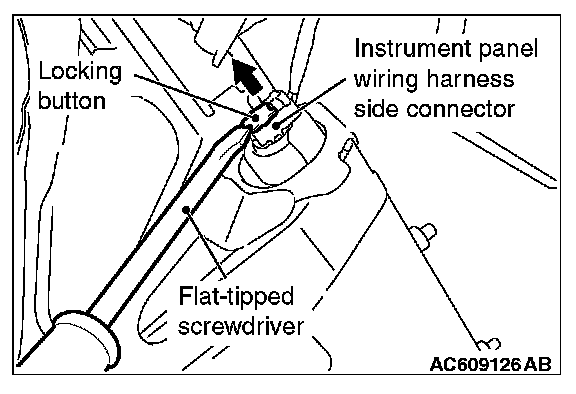 Locking button

Instrument panel wiring harness side connector

Flat-tipped screwdriver

AC609126 AB