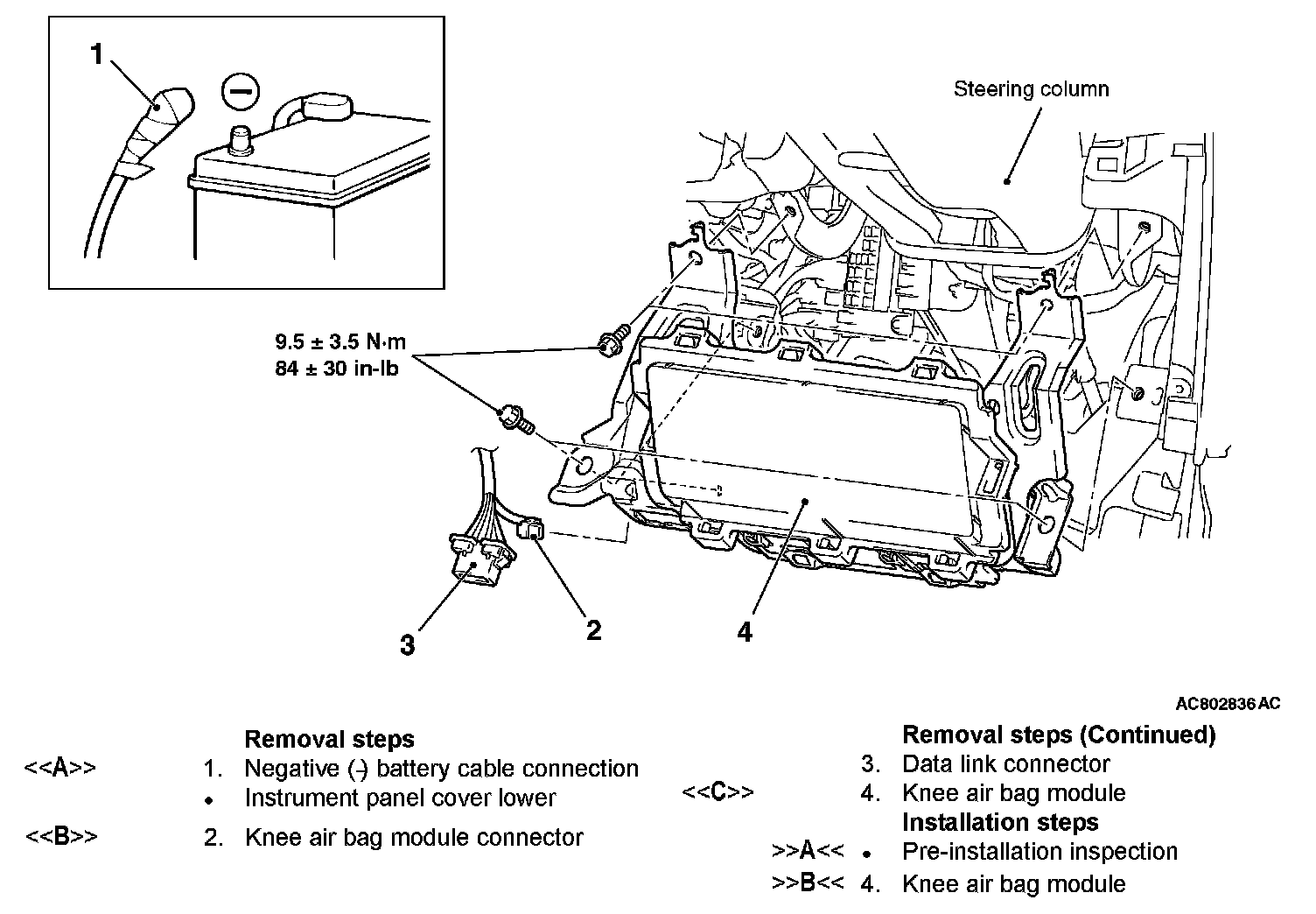 1

Steering column

9.5 ± 3.5 N·m
84 ± 30 in-lb

3

2

4

AC802836 AC

Removal steps
<<A>> 1. Negative (-) battery cable connection
• Instrument panel cover lower
<<B>> 2. Knee air bag module connector

Removal steps (Continued)
3. Data link connector
<<C>> 4. Knee air bag module
Installation steps
>>A<< • Pre-installation inspection
>>B<< 4. Knee air bag module