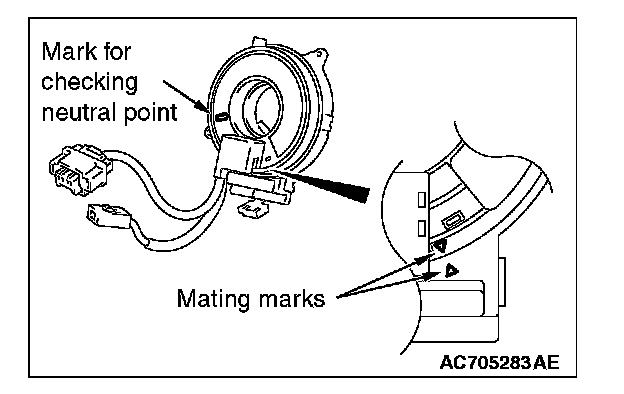 Mark for checking neutral point

Mating marks

AC705283AE