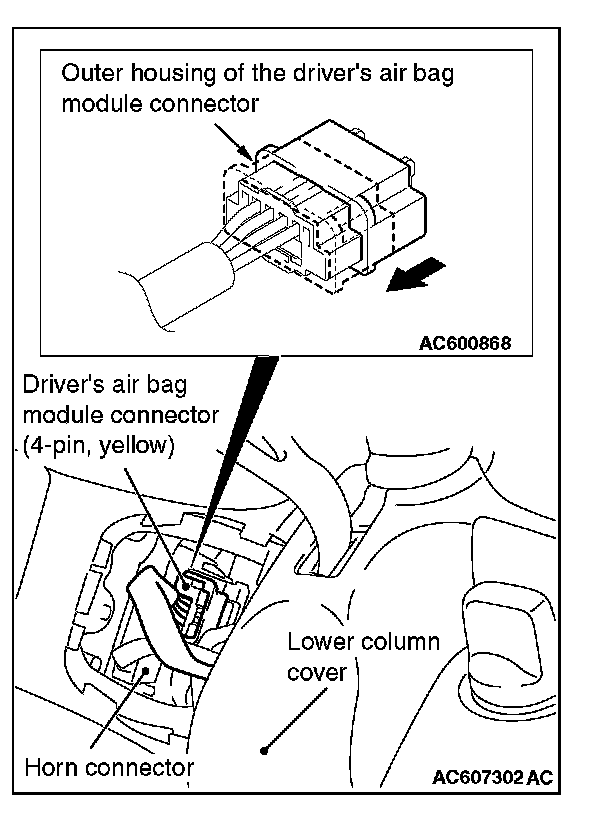 Outer housing of the driver's air bag module connector

AC600868

Driver's air bag module connector (4-pin, yellow)

Lower column cover

Horn connector

AC607302 AC