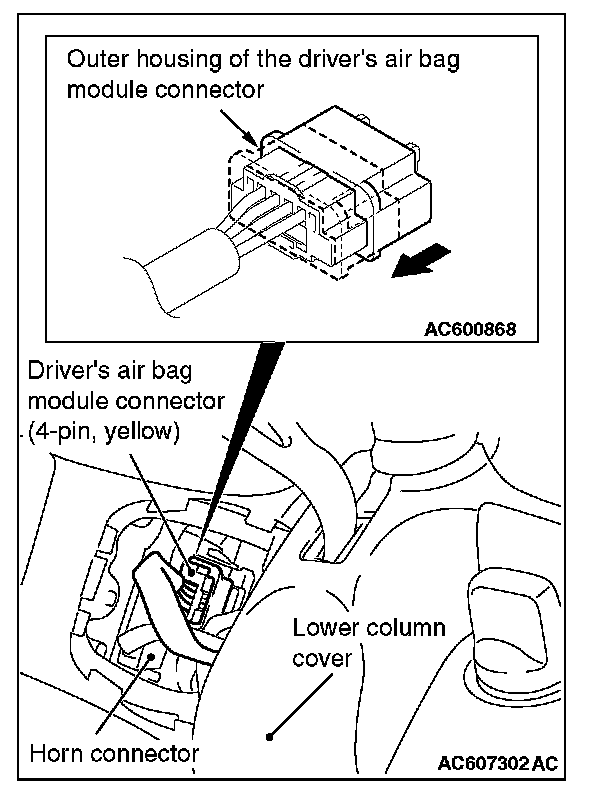 Outer housing of the driver's air bag module connector

AC600868

Driver's air bag module connector (4-pin, yellow)

Lower column cover

Horn connector

AC607302 AC