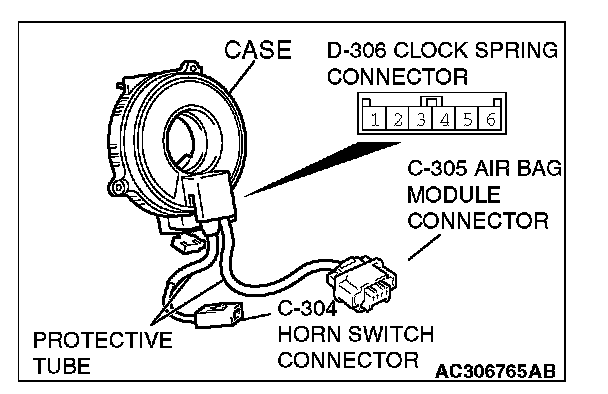 CASE

D-306 CLOCK SPRING CONNECTOR

1 2 3 4 5 6

C-305 AIR BAG MODULE CONNECTOR

C-304 HORN SWITCH CONNECTOR

PROTECTIVE TUBE

AC306765AB