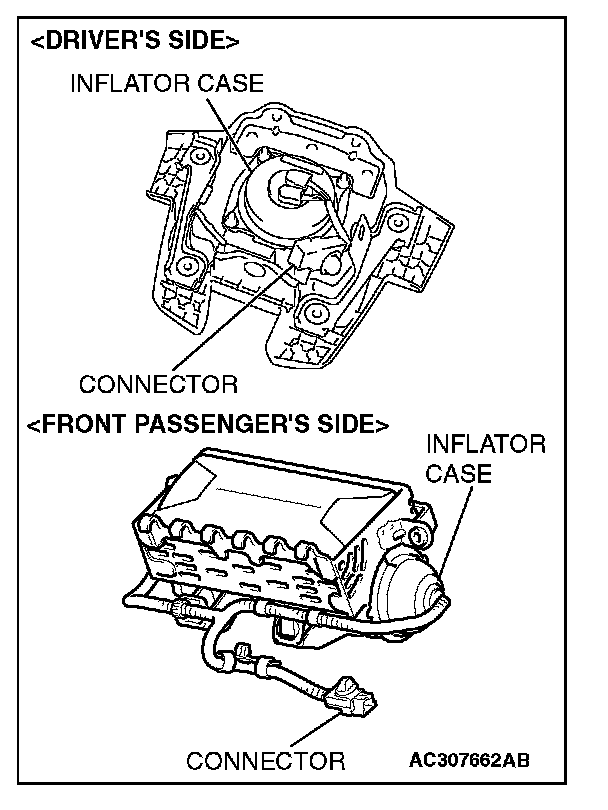 <DRIVER'S SIDE>
INFLATOR CASE
CONNECTOR
<FRONT PASSENGER'S SIDE>
INFLATOR CASE
CONNECTOR
AC307662AB