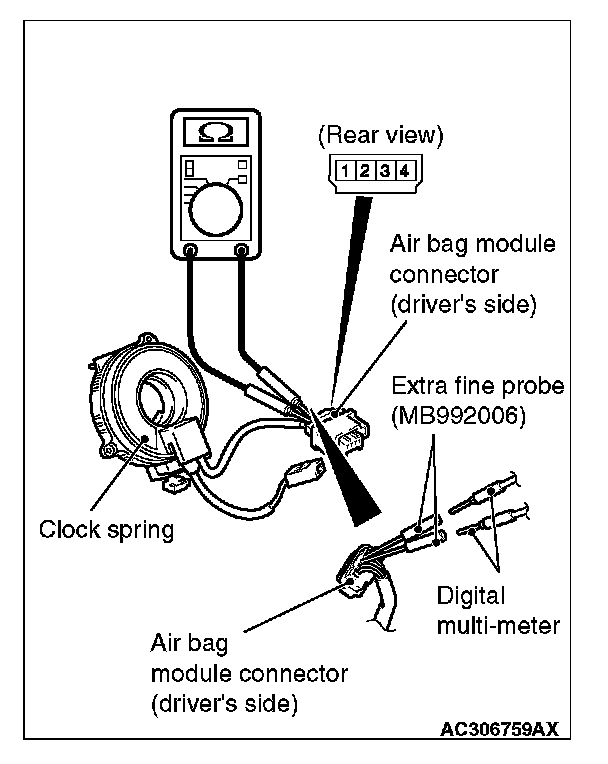 Ω

(Rear view)

1 2 3 4

Air bag module connector (driver's side)

Extra fine probe (MB992006)

Clock spring

Digital multi-meter

Air bag module connector (driver's side)

AC306759AX