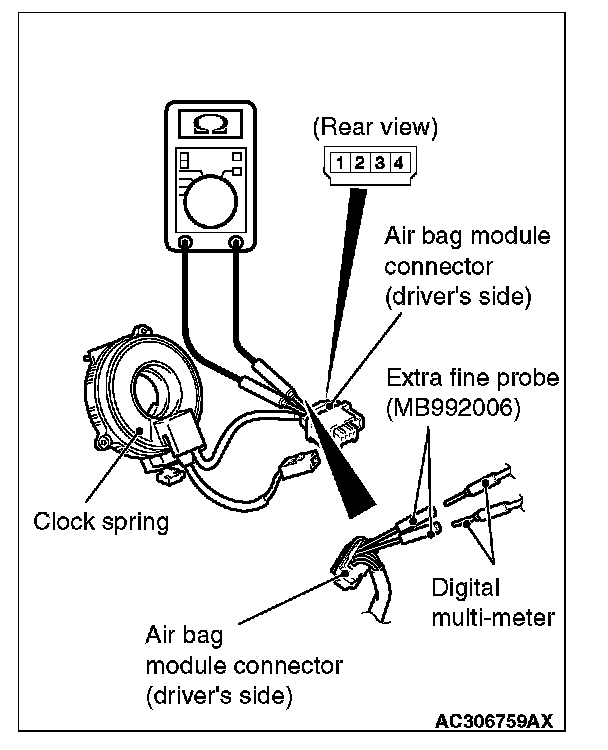 Ω

(Rear view)

1 2 3 4

Air bag module connector (driver's side)

Extra fine probe (MB992006)

Clock spring

Digital multi-meter

Air bag module connector (driver's side)

AC306759AX