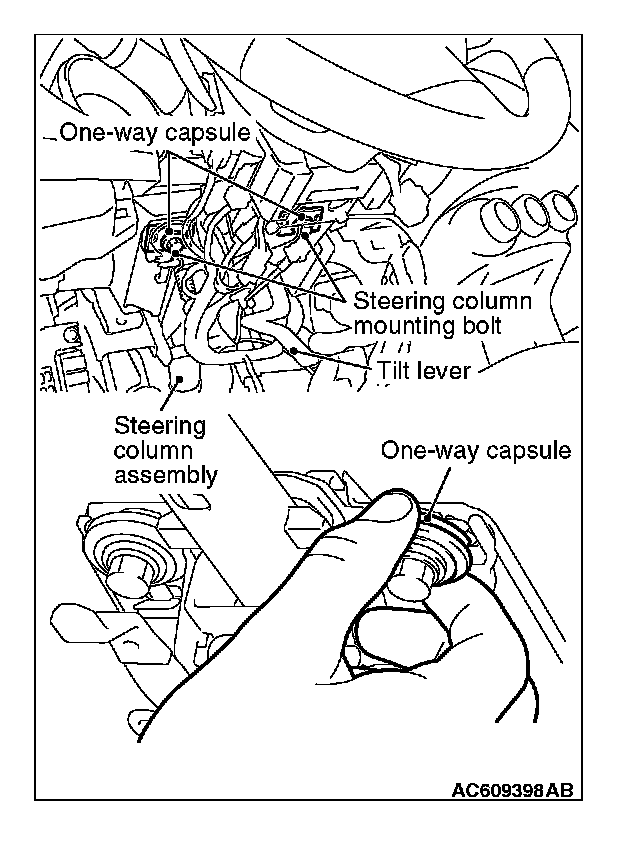 One-way capsule

Steering column mounting bolt

Tilt lever

Steering column assembly

One-way capsule

AC609398AB