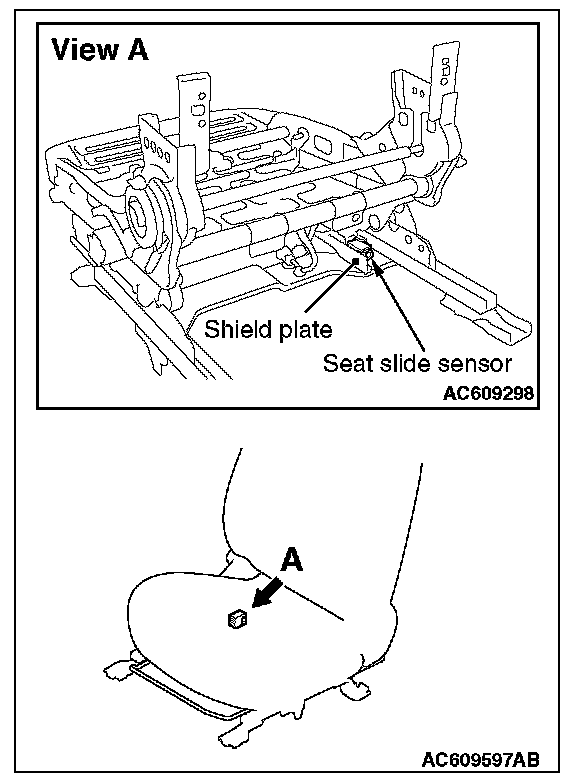 View A

Shield plate

Seat slide sensor

AC609298

A

AC609597AB