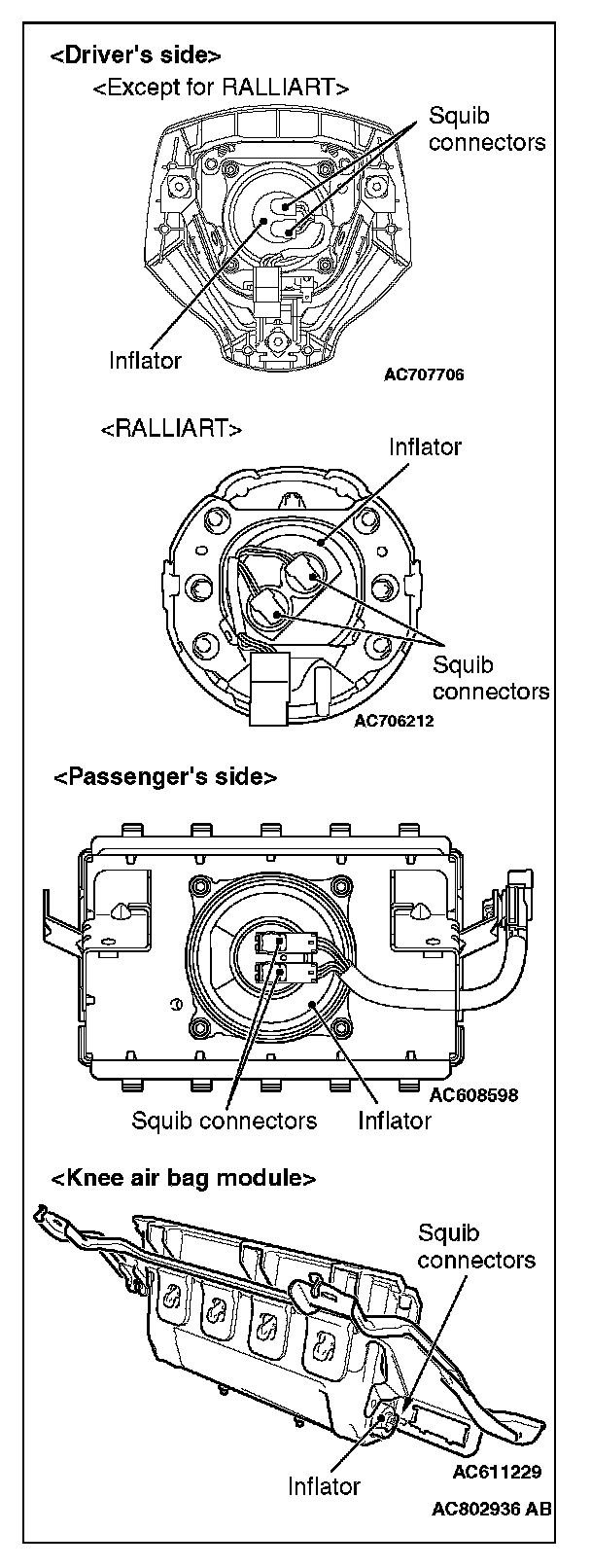 <Driver's side>
<Except for RALLIART>

Squib connectors

Inflator

AC707706

<RALLIART>

Inflator

Squib connectors

AC706212

<Passenger's side>

AC608598

Squib connectors

Inflator

<Knee air bag module>

Squib connectors

AC611229

Inflator

AC802936 AB