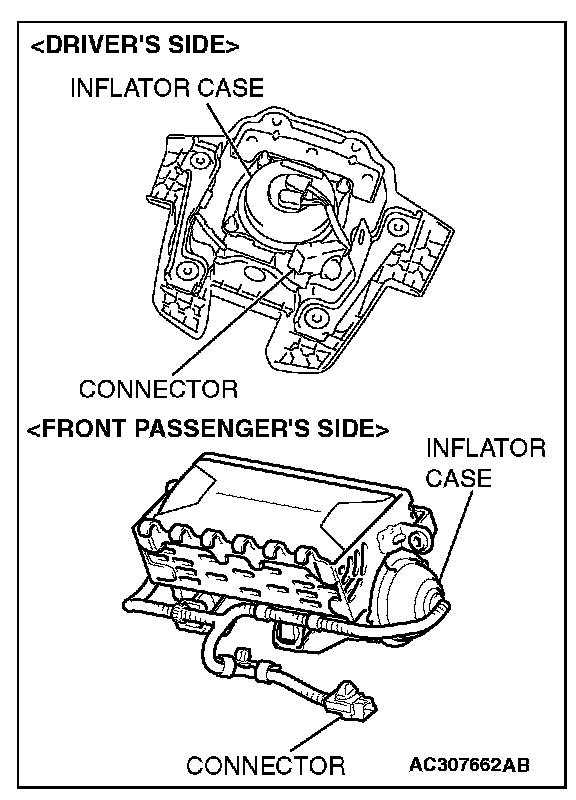 <DRIVER'S SIDE>

INFLATOR CASE

CONNECTOR

<FRONT PASSENGER'S SIDE>

INFLATOR CASE

CONNECTOR

AC307662AB