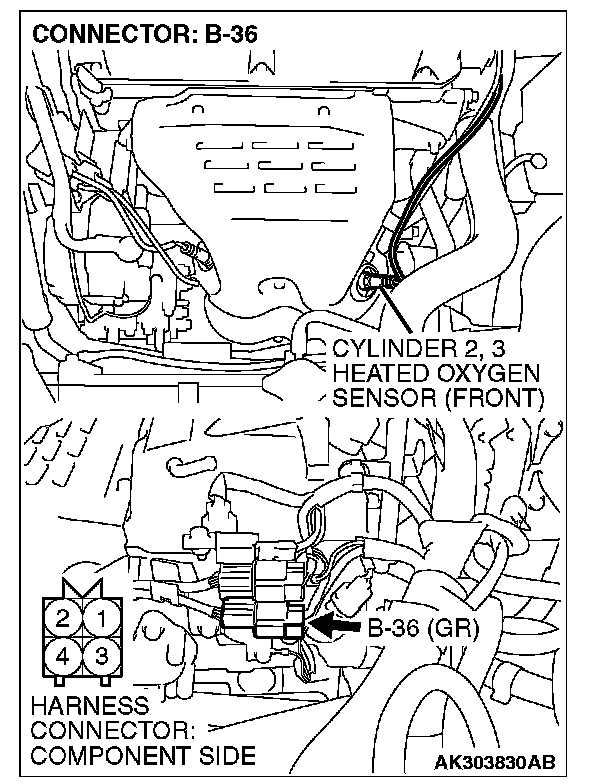 CONNECTOR: B-36

CYLINDER 2, 3 HEATED OXYGEN SENSOR (FRONT)

2 1
4 3

B-36 (GR)

HARNESS CONNECTOR: COMPONENT SIDE

AK303830AB