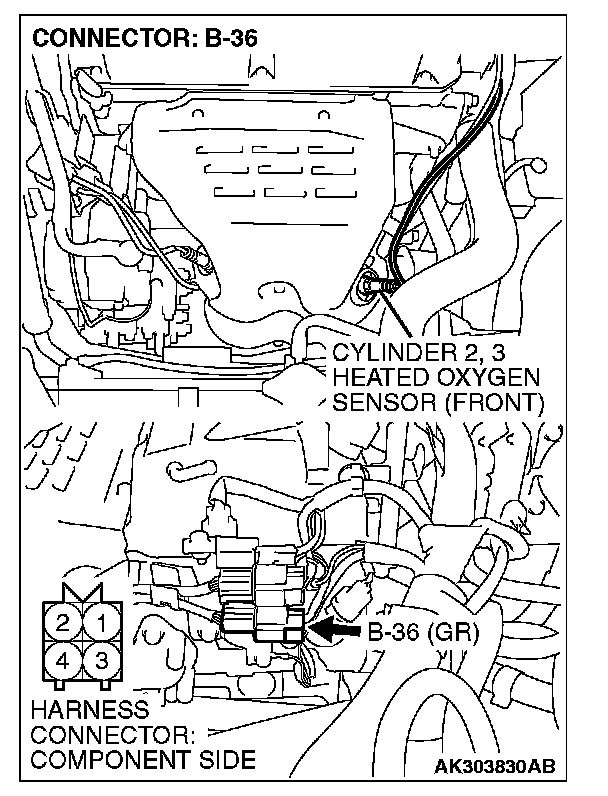 CONNECTOR: B-36

CYLINDER 2, 3 HEATED OXYGEN SENSOR (FRONT)

2 1
4 3

B-36 (GR)

HARNESS CONNECTOR: COMPONENT SIDE

AK303830AB