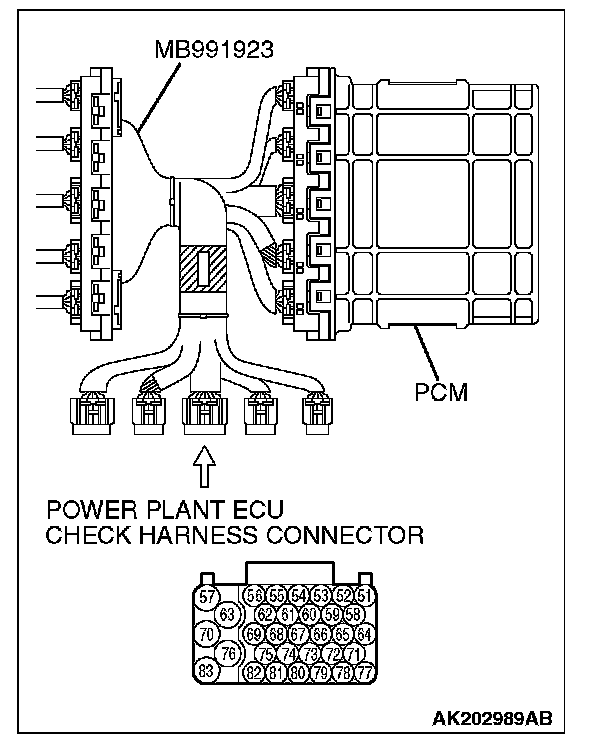 MB991923

PCM

POWER PLANT ECU
CHECK HARNESS CONNECTOR

57 56 55 54 53 52 51
63 62 61 60 59 58
70 69 68 67 66 65 64
76 75 74 73 72 71
83 82 81 80 79 78 77

AK202989AB