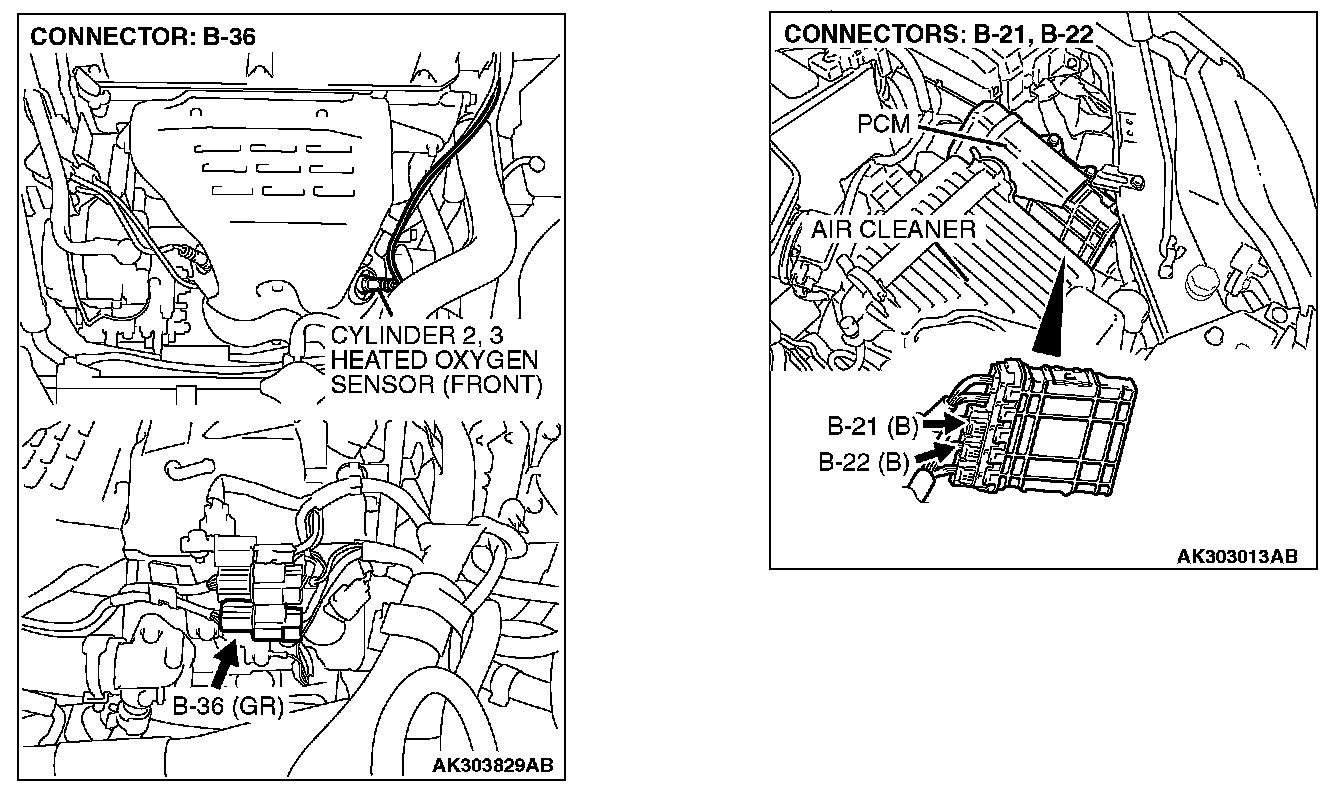 CONNECTOR: B-36

CYLINDER 2, 3 HEATED OXYGEN SENSOR (FRONT)

B-36 (GR)

AK303829AB

CONNECTORS: B-21, B-22

PCM

AIR CLEANER

B-21 (B)

B-22 (B)

AK303013AB