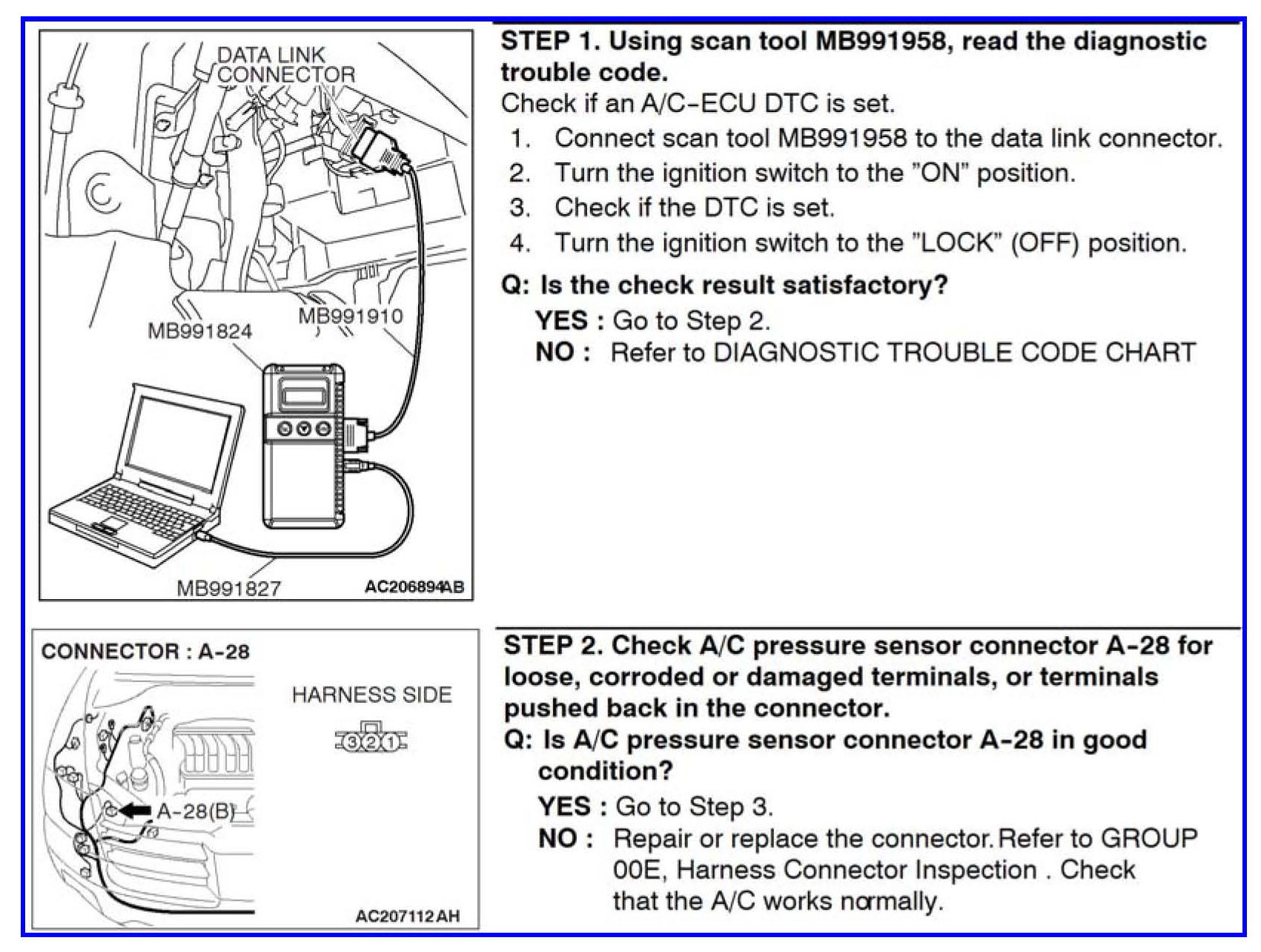 DATA LINK CONNECTOR

MB991824

MB991910

MB991827

AC206894AB

STEP 1. Using scan tool MB991958, read the diagnostic trouble code.

Check if an A/C-ECU DTC is set.

1. Connect scan tool MB991958 to the data link connector.
2. Turn the ignition switch to the "ON" position.
3. Check if the DTC is set.
4. Turn the ignition switch to the "LOCK" (OFF) position.

Q: Is the check result satisfactory?

YES : Go to Step 2.

NO : Refer to DIAGNOSTIC TROUBLE CODE CHART

CONNECTOR : A-28

HARNESS SIDE

3 2 1

A-28(B)

AC207112AH

STEP 2. Check A/C pressure sensor connector A-28 for loose, corroded or damaged terminals, or terminals pushed back in the connector.

Q: Is A/C pressure sensor connector A-28 in good condition?

YES : Go to Step 3.

NO : Repair or replace the connector. Refer to GROUP 00E, Harness Connector Inspection . Check that the A/C works normally.