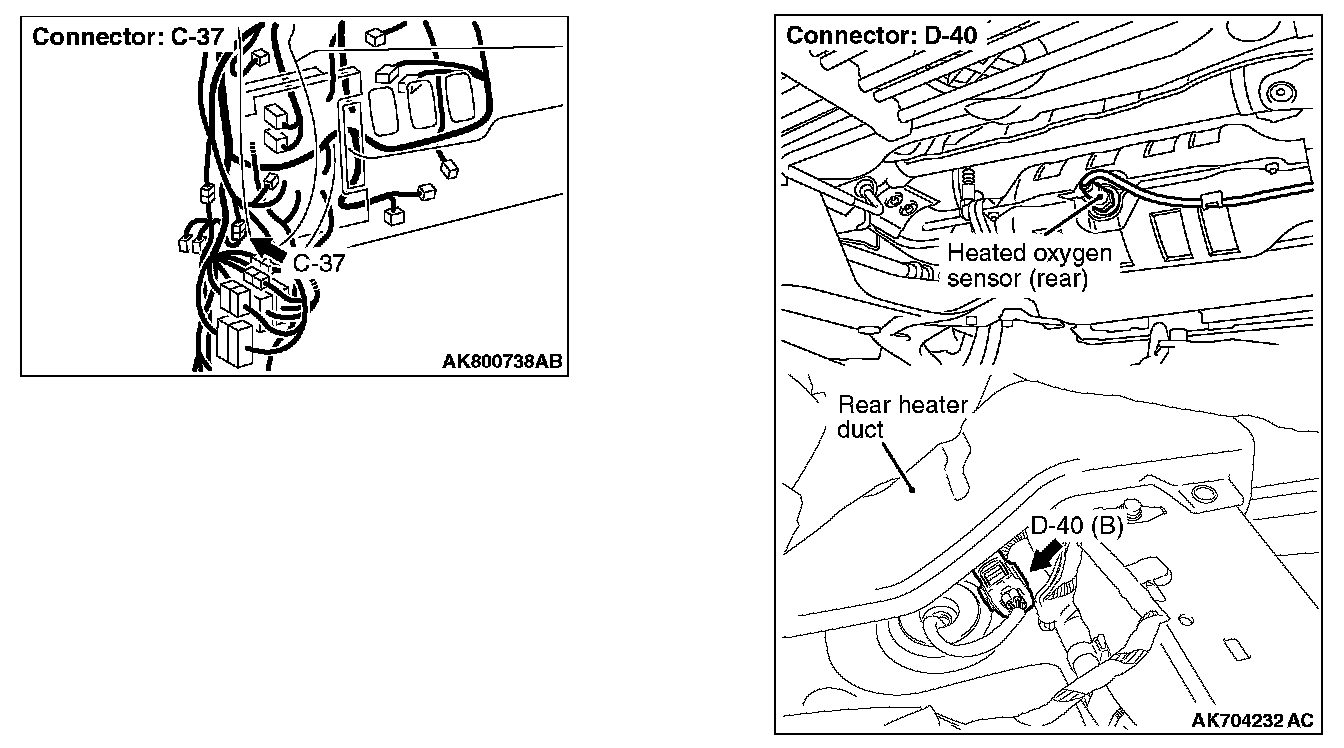 Connector: C-37

C-37

AK800738AB

Connector: D-40

Heated oxygen sensor (rear)

Rear heater duct

D-40 (B)

AK704232 AC