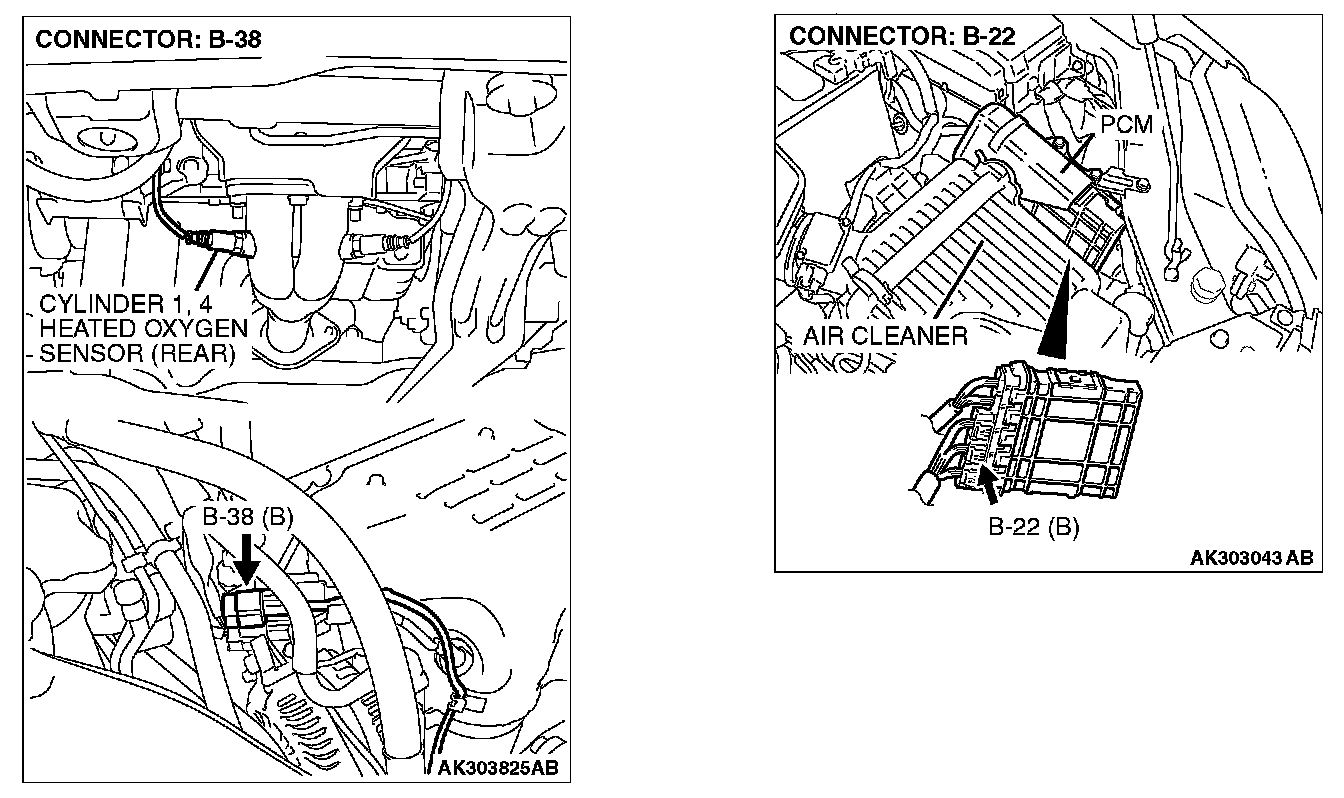 CONNECTOR: B-38

CYLINDER 1, 4
HEATED OXYGEN
SENSOR (REAR)

B-38 (B)

AK303825AB

CONNECTOR: B-22

PCM

AIR CLEANER

B-22 (B)

AK303043 AB