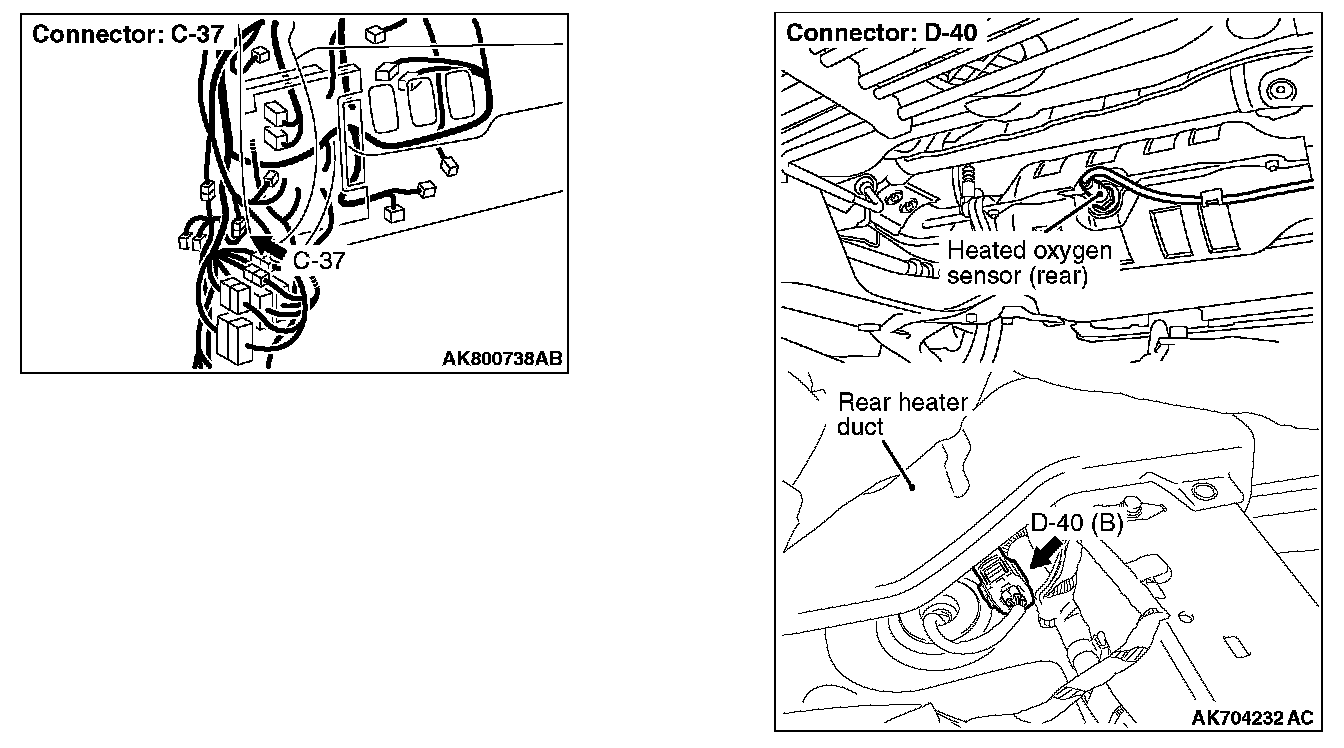 Connector: C-37

C-37

AK800738AB

Connector: D-40

Heated oxygen sensor (rear)

Rear heater duct

D-40 (B)

AK704232 AC