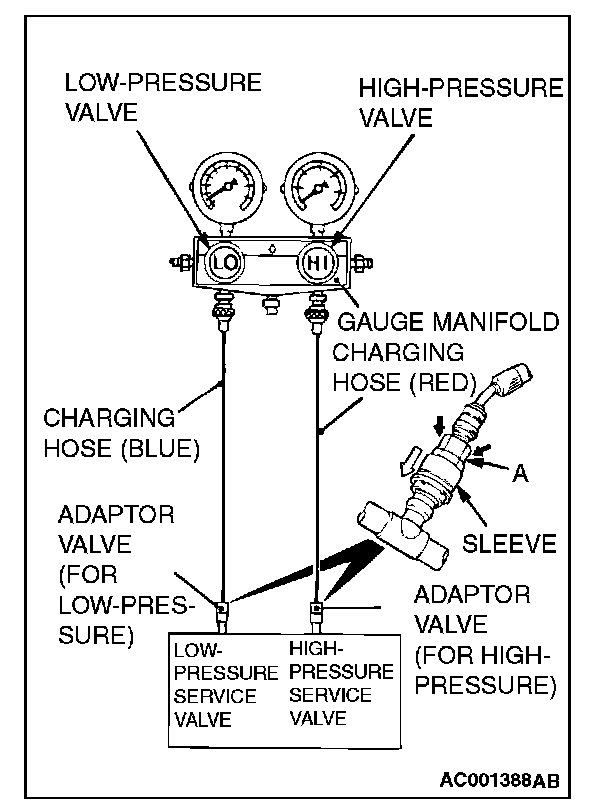 LOW-PRESSURE VALVE

HIGH-PRESSURE VALVE

LO

HI

GAUGE MANIFOLD

CHARGING HOSE (RED)

CHARGING HOSE (BLUE)

A

SLEEVE

ADAPTOR VALVE (FOR LOW-PRESSURE)

ADAPTOR VALVE (FOR HIGH-PRESSURE)

LOW-PRESSURE SERVICE VALVE

HIGH-PRESSURE SERVICE VALVE

AC001388AB