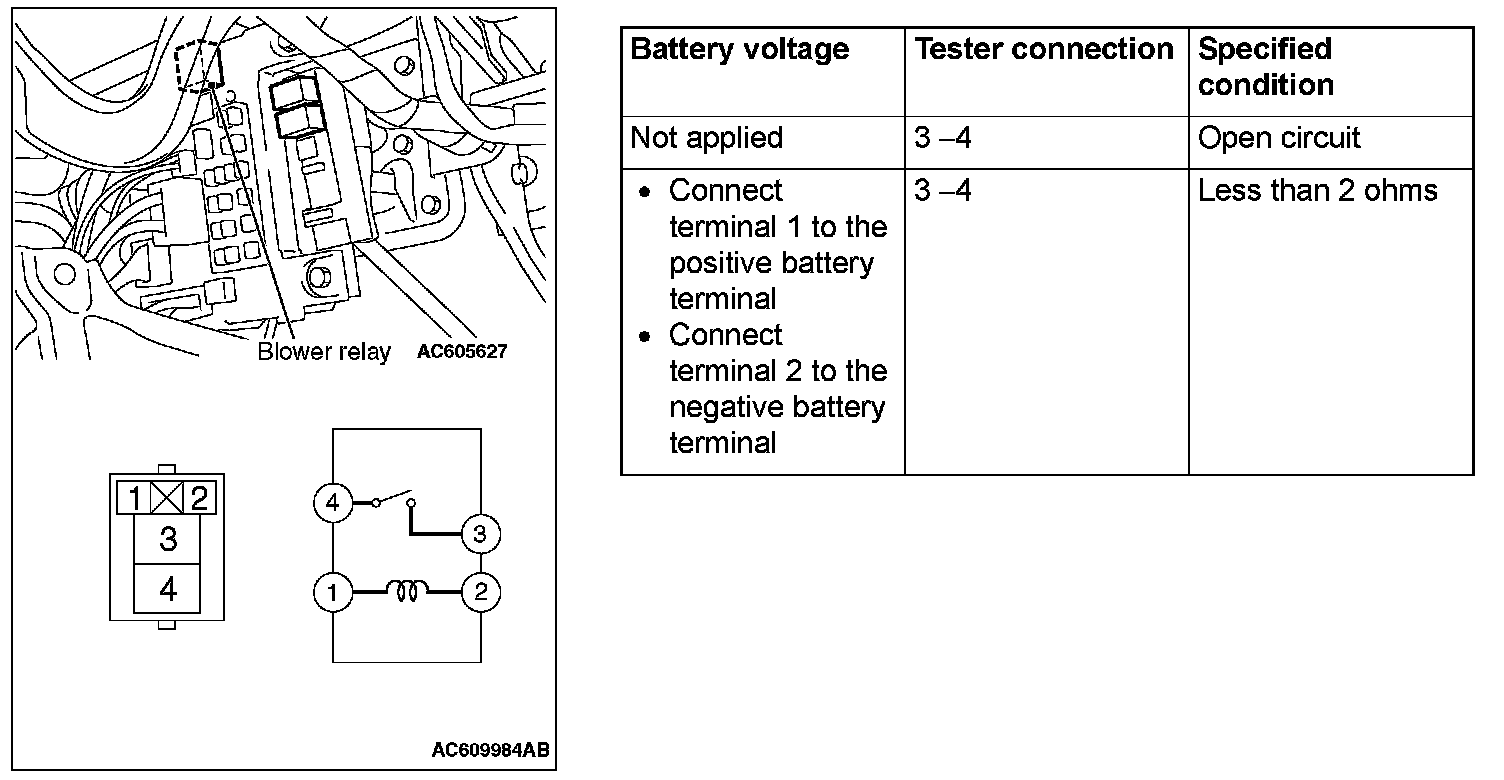 Blower relay AC605627

1 2
3
4

4
3
1
2

AC609984AB

| Battery voltage | Tester connection | Specified condition |
|---|---|---|
| Not applied | 3 –4 | Open circuit |
| • Connect terminal 1 to the positive battery terminal • Connect terminal 2 to the negative battery terminal | 3 –4 | Less than 2 ohms |