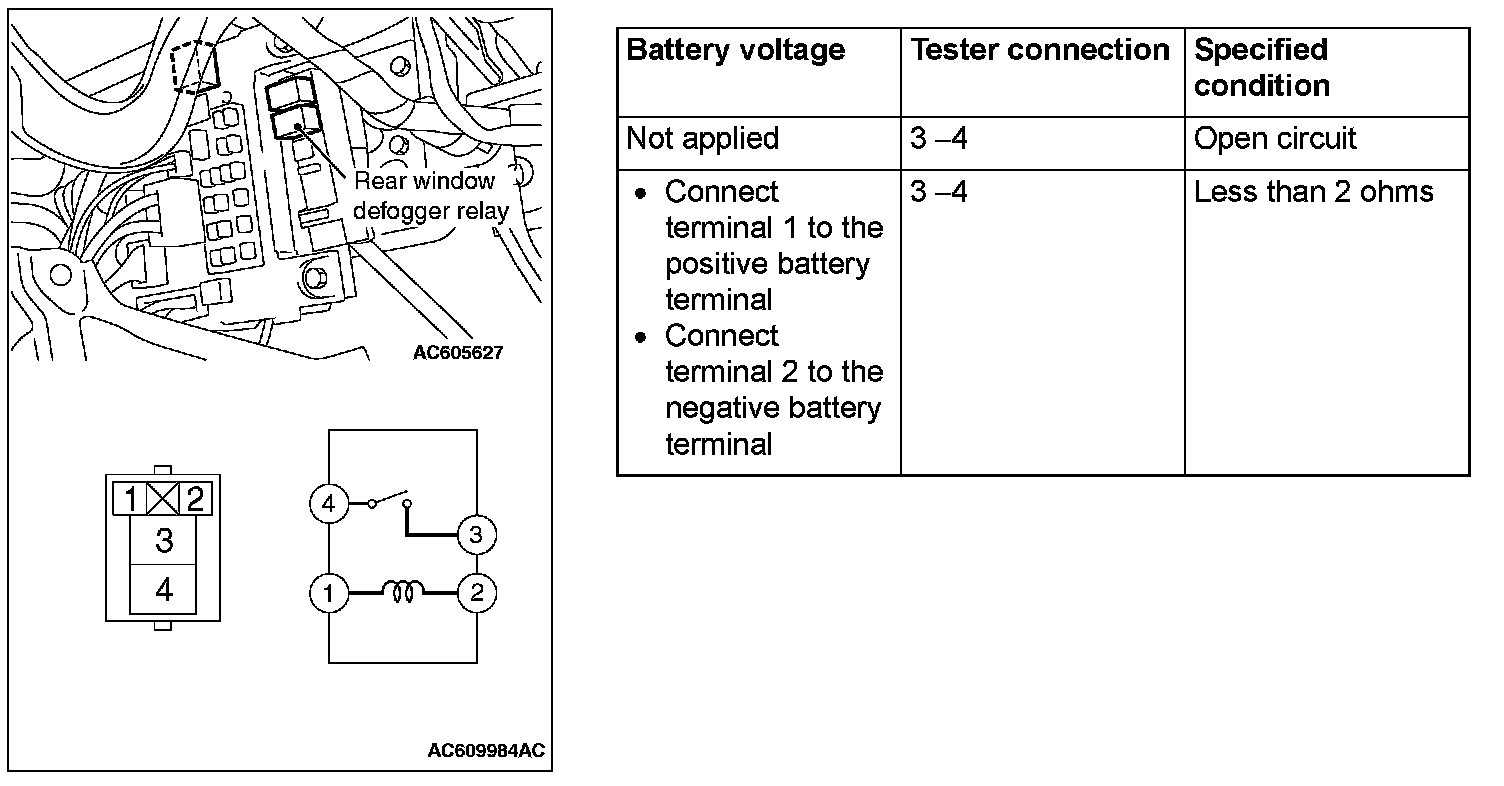 Rear window defogger relay

AC605627

1 2
3
4

4
3
1
2

AC609984AC

| Battery voltage | Tester connection | Specified condition |
|---|---|---|
| Not applied | 3 –4 | Open circuit |
| • Connect terminal 1 to the positive battery terminal • Connect terminal 2 to the negative battery terminal | 3 –4 | Less than 2 ohms |