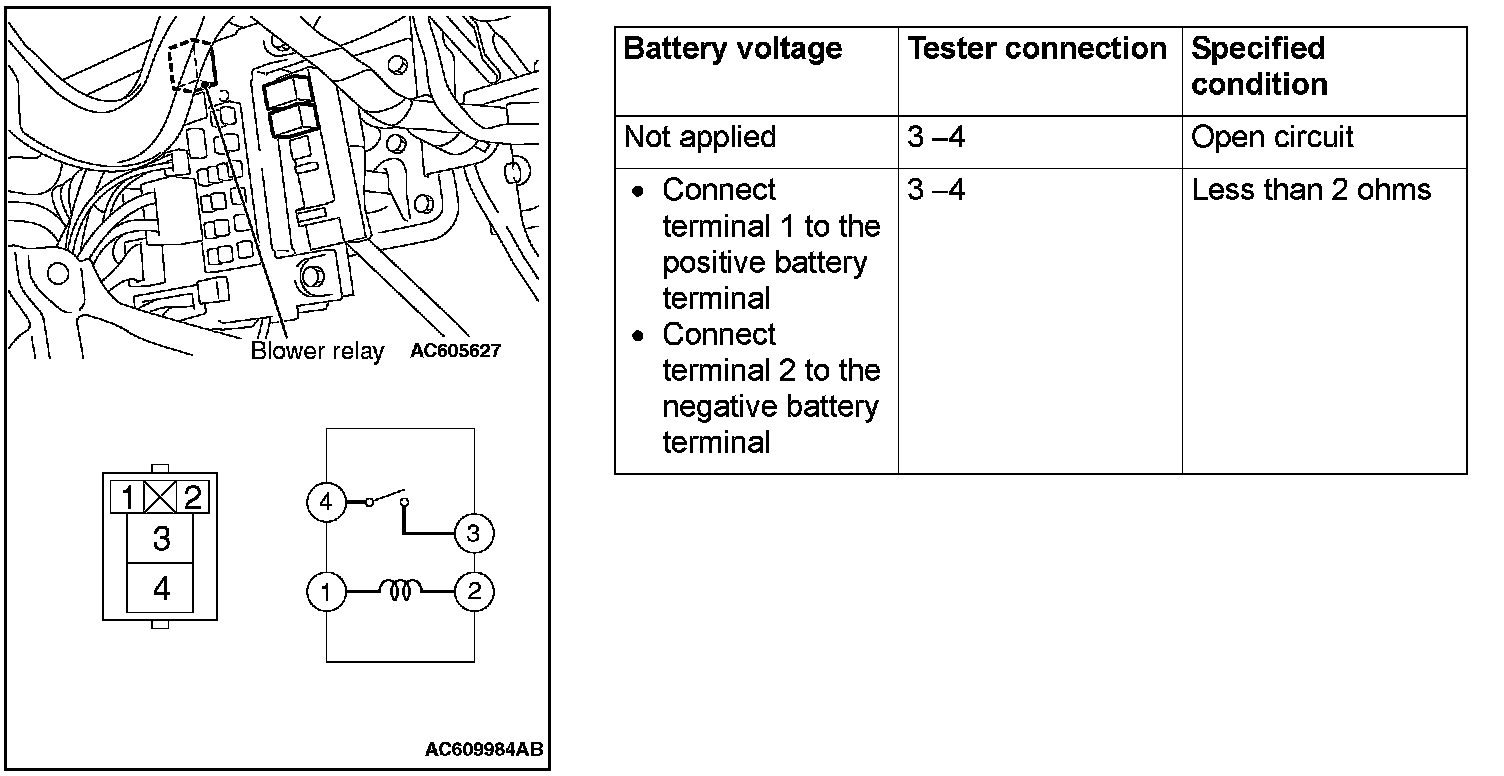 Blower relay AC605627

1 2
3
4

4
3
1
2

AC609984AB

| Battery voltage | Tester connection | Specified condition |
|---|---|---|
| Not applied | 3 –4 | Open circuit |
| • Connect terminal 1 to the positive battery terminal • Connect terminal 2 to the negative battery terminal | 3 –4 | Less than 2 ohms |