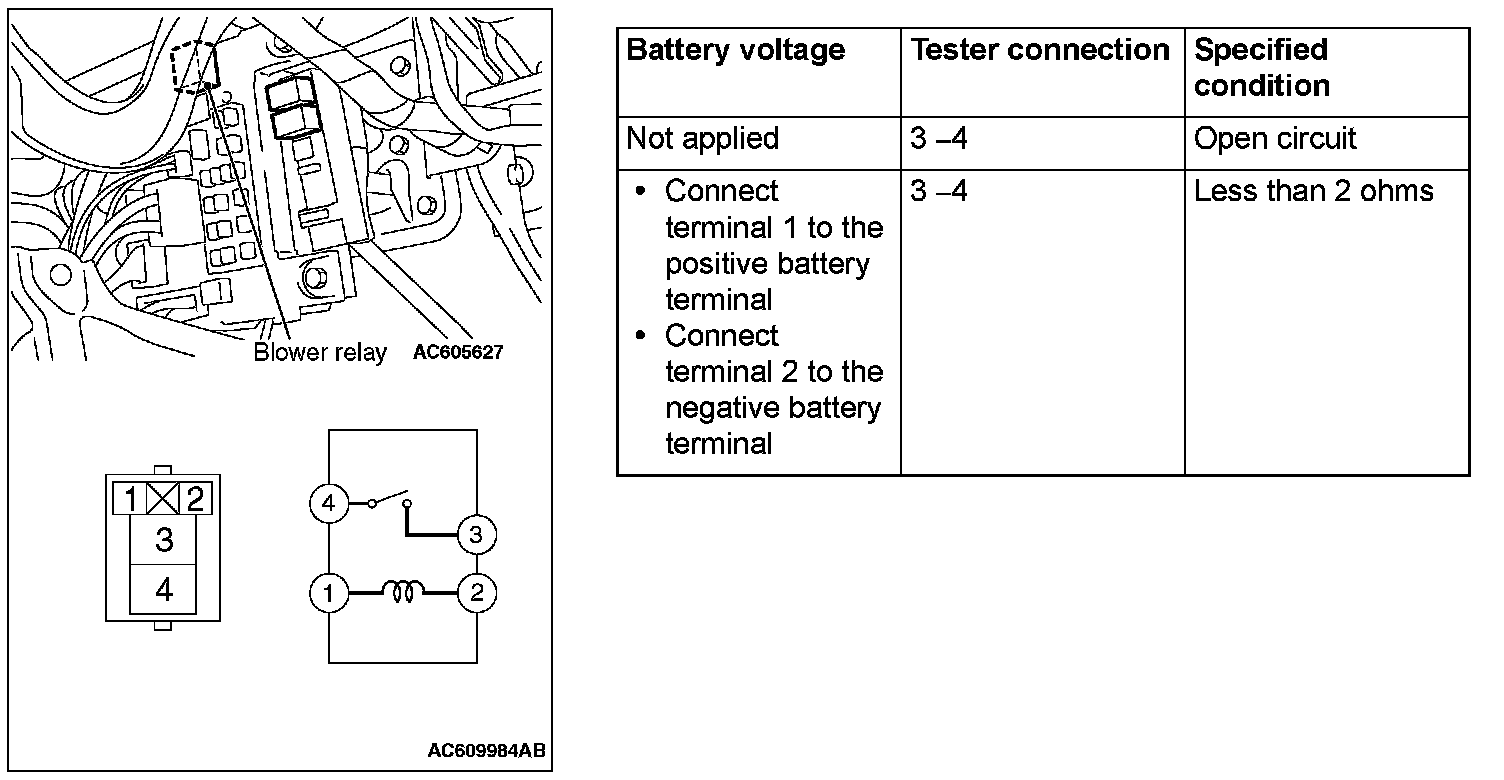 Blower relay AC605627

1 2
3
4

4 3
1 2

AC609984AB

| Battery voltage | Tester connection | Specified condition |
|---|---|---|
| Not applied | 3 –4 | Open circuit |
| • Connect terminal 1 to the positive battery terminal • Connect terminal 2 to the negative battery terminal | 3 –4 | Less than 2 ohms |