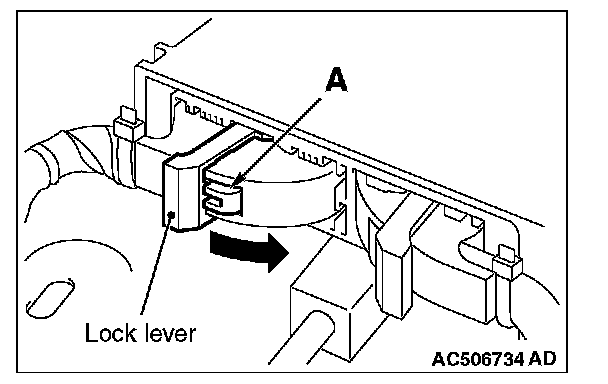 A

Lock lever

AC506734 AD