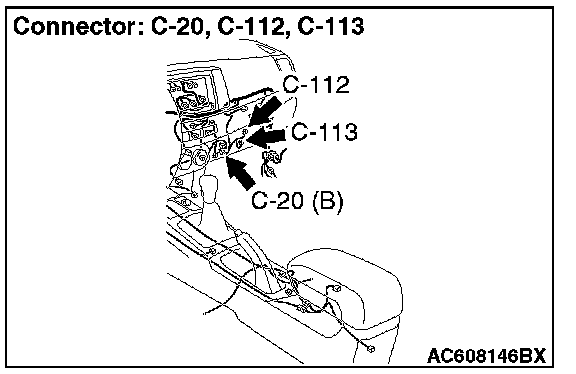 Connector: C-20, C-112, C-113

C-112

C-113

C-20 (B)

AC608146BX