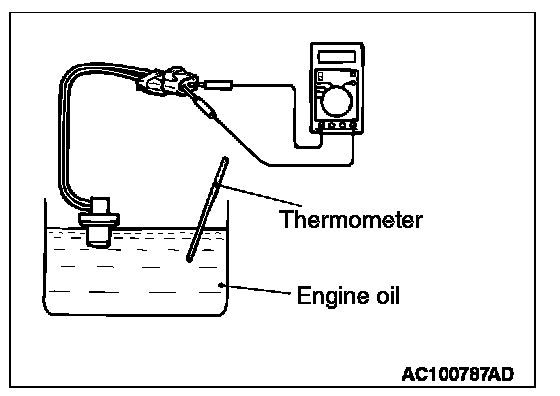 Thermometer

Engine oil

AC100787AD