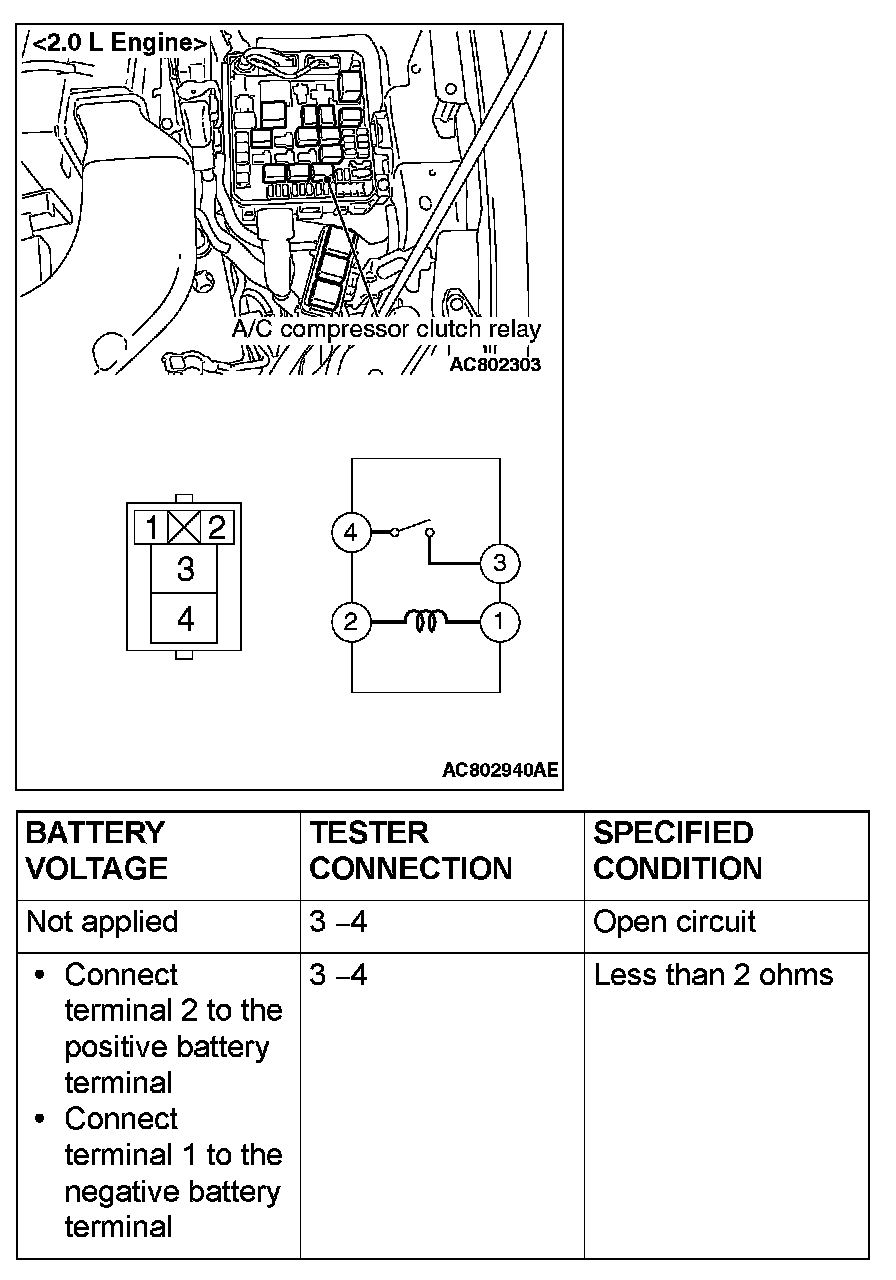 <2.0 L Engine>

A/C compressor clutch relay

AC802303

1 2
3
4

4
3
2
1

AC802940AE

| BATTERY VOLTAGE | TESTER CONNECTION | SPECIFIED CONDITION |
|---|---|---|
| Not applied | 3 –4 | Open circuit |
| • Connect terminal 2 to the positive battery terminal • Connect terminal 1 to the negative battery terminal | 3 –4 | Less than 2 ohms |