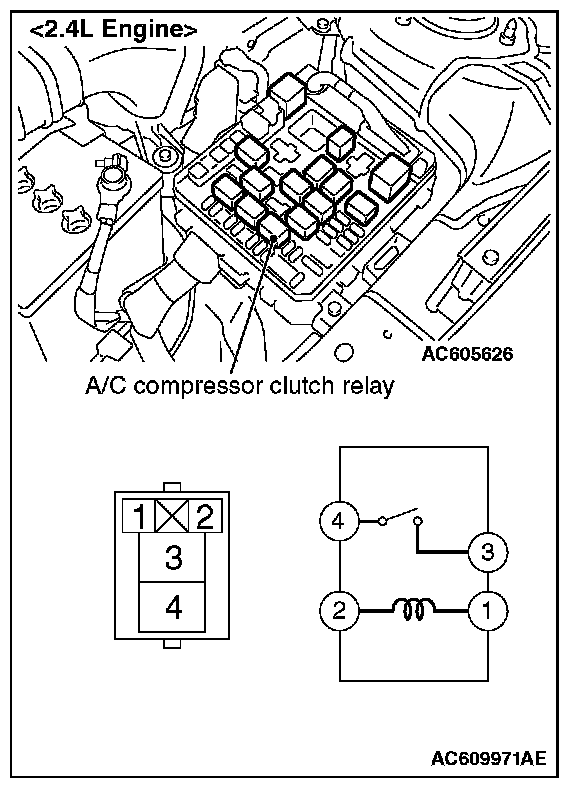 <2.4L Engine>

AC605626

A/C compressor clutch relay

1 2
3
4

4
3
2
1

AC609971AE