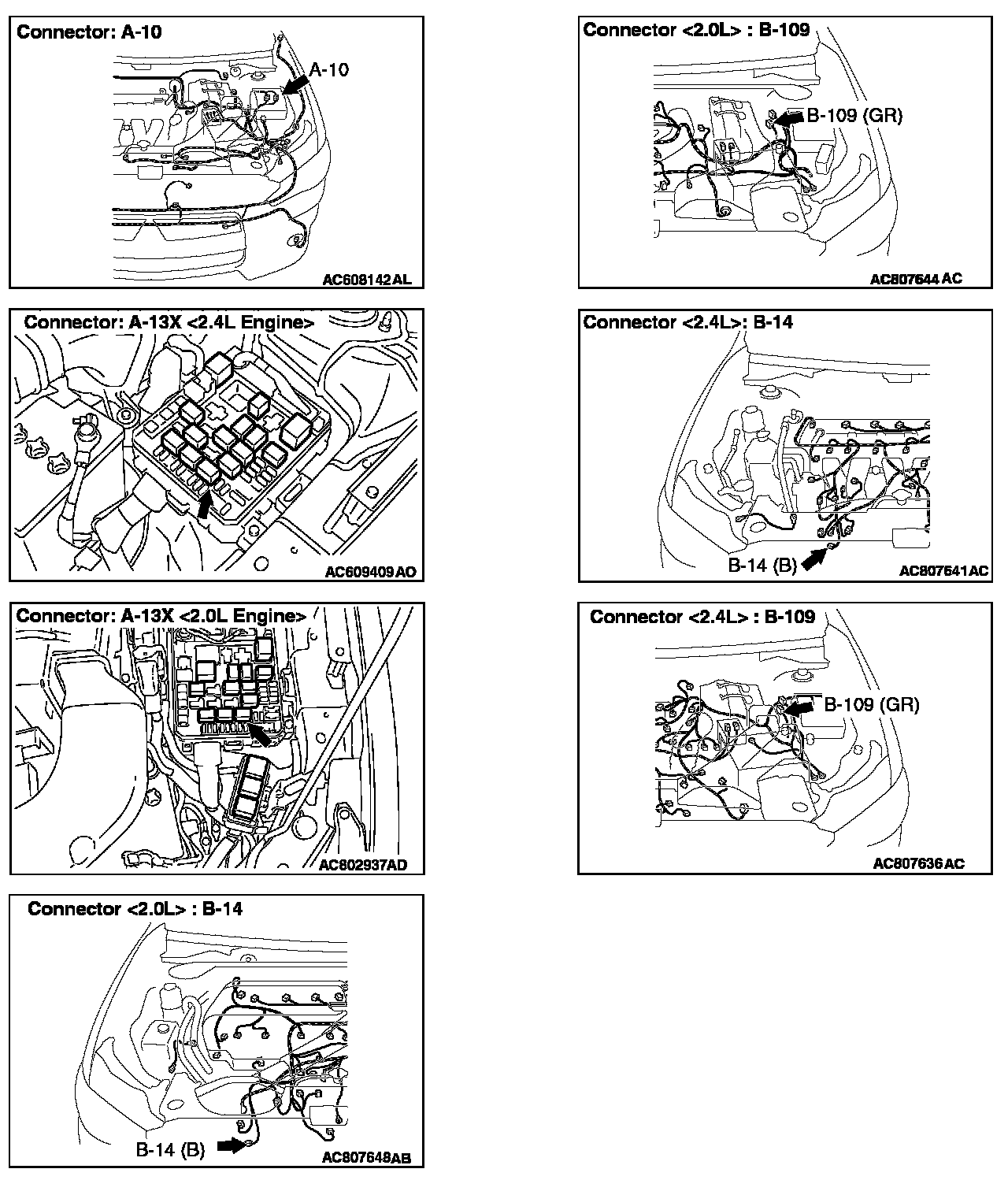 Connector: A-10

A-10

AC608142 AL

Connector: A-13X <2.4L Engine>

AC609409 AO

Connector: A-13X <2.0L Engine>

AC802937AD

Connector <2.0L> : B-14

B-14 (B)

AC807648AB

Connector <2.0L> : B-109

B-109 (GR)

AC807644 AC

Connector <2.4L>: B-14

B-14 (B)

AC807641AC

Connector <2.4L> : B-109

B-109 (GR)

AC807636 AC