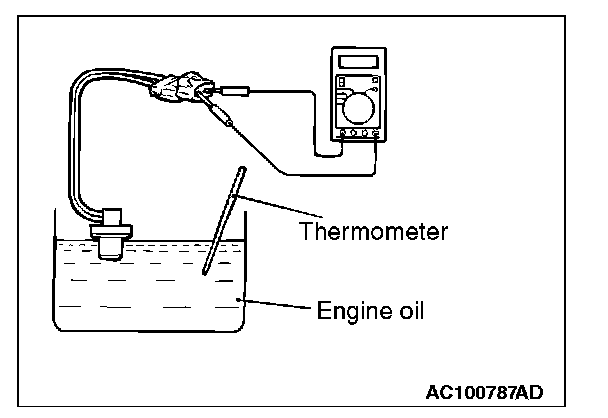 Thermometer

Engine oil

AC100787AD