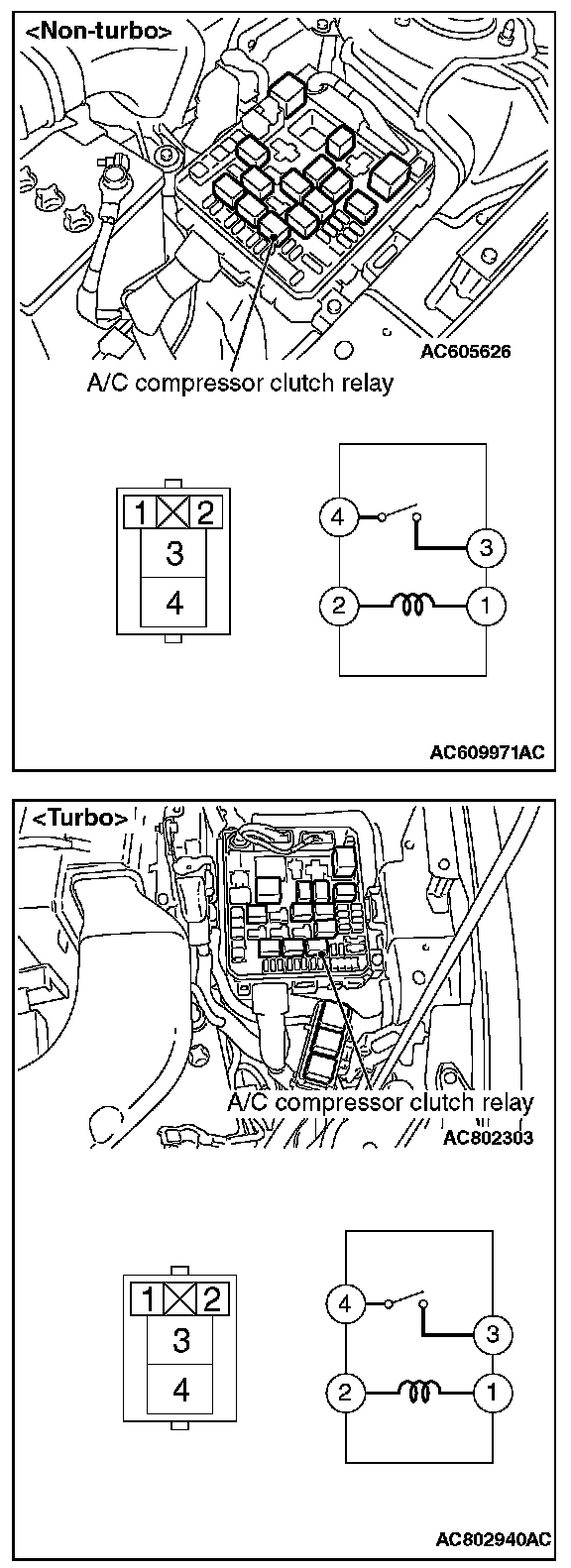 <Non-turbo>

AC605626

A/C compressor clutch relay

1 2
3
4

4
3
2
1

AC609971AC

<Turbo>

A/C compressor clutch relay

AC802303

1 2
3
4

4
3
2
1

AC802940AC