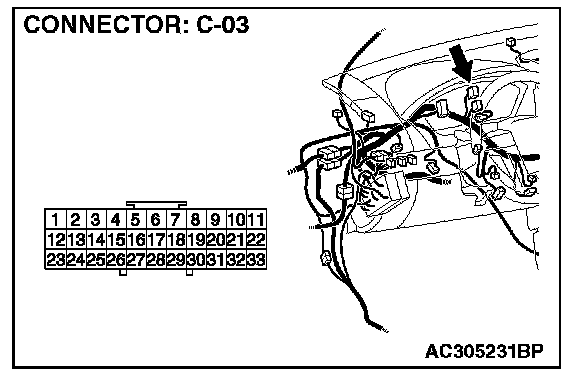 CONNECTOR: C-03

| 1 | 2 | 3 | 4 | 5 | 6 | 7 | 8 | 9 | 10 | 11 |
|---|---|---|---|---|---|---|---|---|---|---|
| 12 | 13 | 14 | 15 | 16 | 17 | 18 | 19 | 20 | 21 | 22 |
| 23 | 24 | 25 | 26 | 27 | 28 | 29 | 30 | 31 | 32 | 33 |

AC305231BP