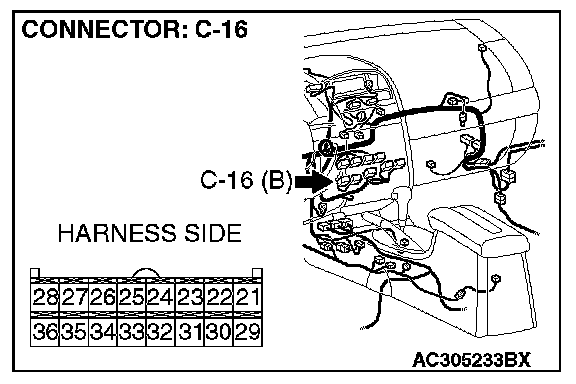 CONNECTOR: C-16

C-16 (B)

HARNESS SIDE

| 28 | 27 | 26 | 25 | 24 | 23 | 22 | 21 |
|---|---|---|---|---|---|---|---|
| 36 | 35 | 34 | 33 | 32 | 31 | 30 | 29 |

AC305233BX