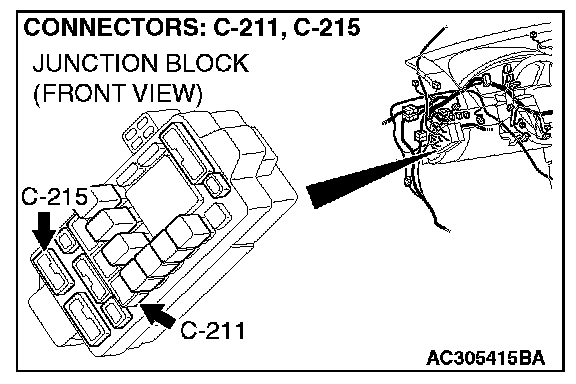 CONNECTORS: C-211, C-215

JUNCTION BLOCK (FRONT VIEW)

C-215

C-211

AC305415BA