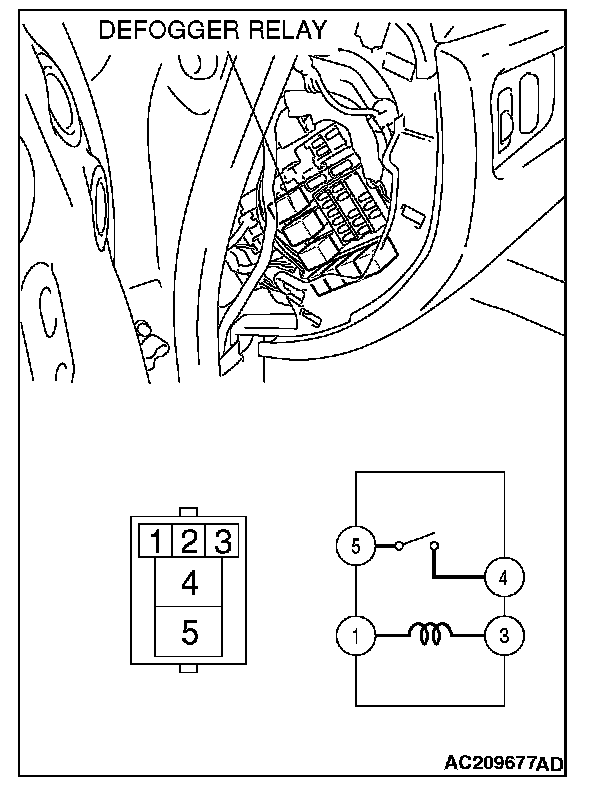 DEFOGGER RELAY

1 2 3
4
5

5
4
1
3

AC209677AD