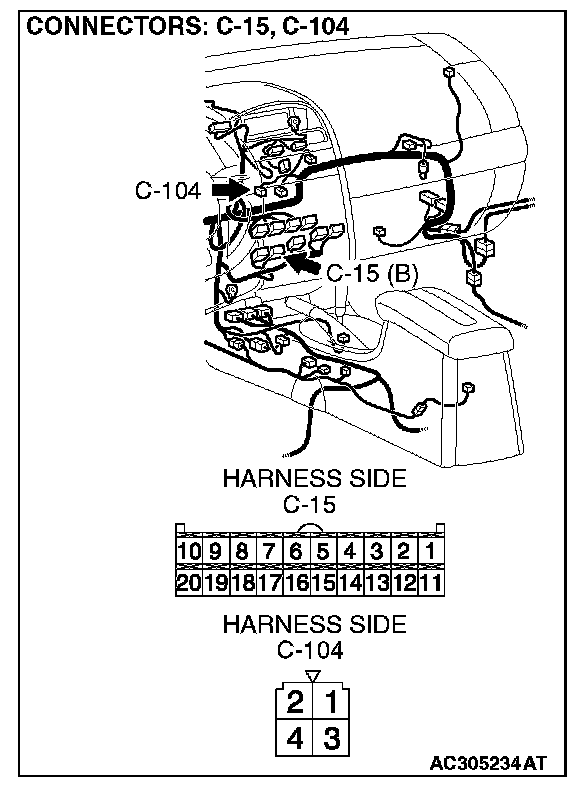 CONNECTORS: C-15, C-104

C-104

C-15 (B)

HARNESS SIDE
C-15

| 10 | 9 | 8 | 7 | 6 | 5 | 4 | 3 | 2 | 1 |
|---|---|---|---|---|---|---|---|---|---|
| 20 | 19 | 18 | 17 | 16 | 15 | 14 | 13 | 12 | 11 |

HARNESS SIDE
C-104

| 2 | 1 |
|---|---|
| 4 | 3 |

AC305234AT