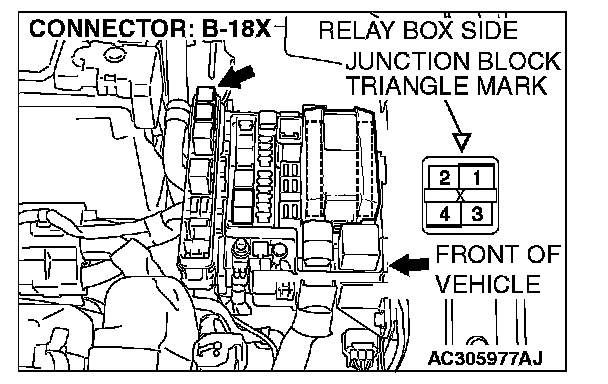 CONNECTOR: B-18X

RELAY BOX SIDE

JUNCTION BLOCK
TRIANGLE MARK

2 1
X
4 3

FRONT OF
VEHICLE

AC305977AJ