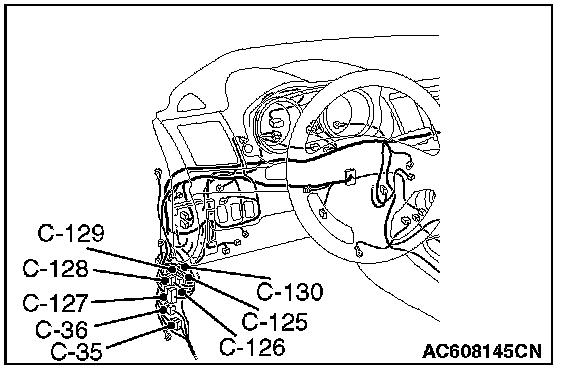 C-129
C-128
C-127
C-36
C-35
C-130
C-125
C-126
AC608145CN