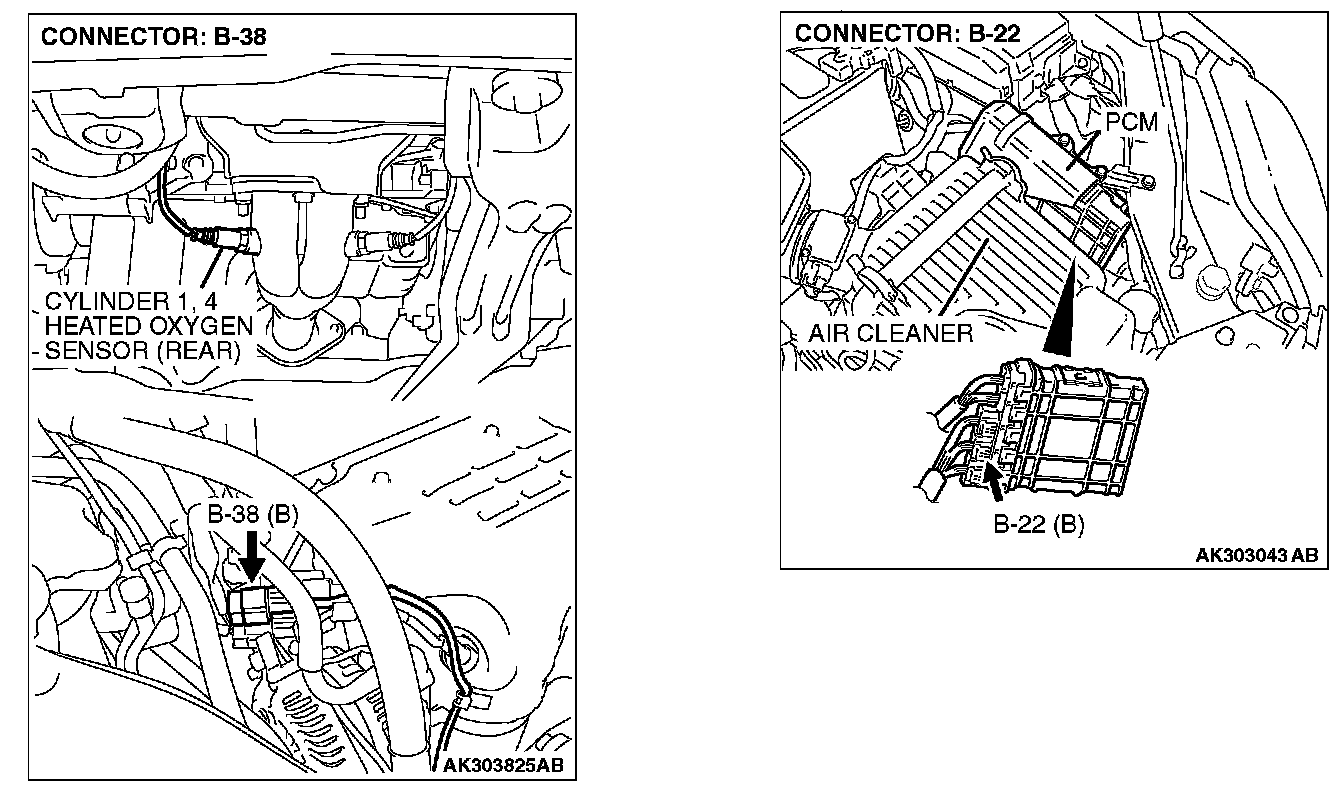 CONNECTOR: B-38

CYLINDER 1, 4
HEATED OXYGEN
SENSOR (REAR)

B-38 (B)

AK303825AB

CONNECTOR: B-22

PCM

AIR CLEANER

B-22 (B)

AK303043 AB