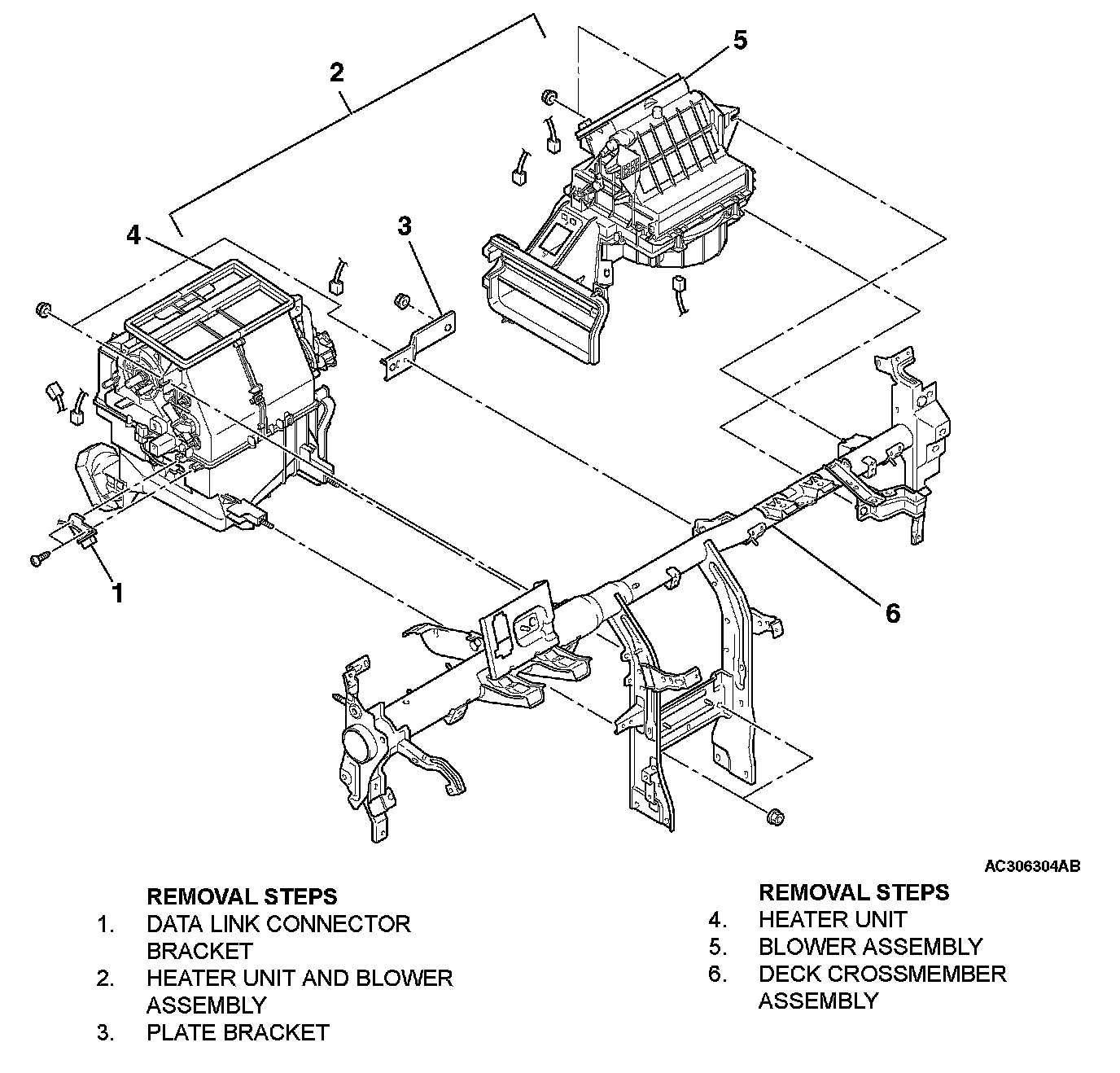 2

5

4

3

1

6

AC306304AB

REMOVAL STEPS
1. DATA LINK CONNECTOR BRACKET
2. HEATER UNIT AND BLOWER ASSEMBLY
3. PLATE BRACKET

REMOVAL STEPS
4. HEATER UNIT
5. BLOWER ASSEMBLY
6. DECK CROSSMEMBER ASSEMBLY