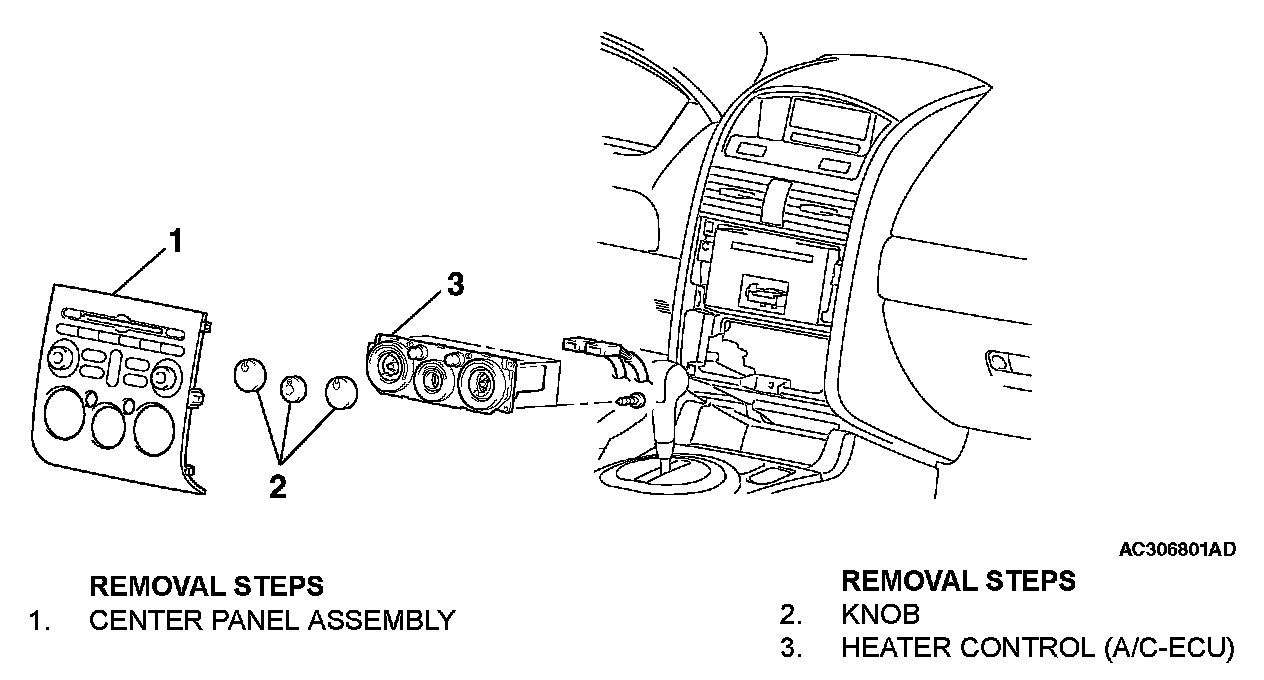 1

3

2

AC306801AD

REMOVAL STEPS
1. CENTER PANEL ASSEMBLY

REMOVAL STEPS
2. KNOB
3. HEATER CONTROL (A/C-ECU)