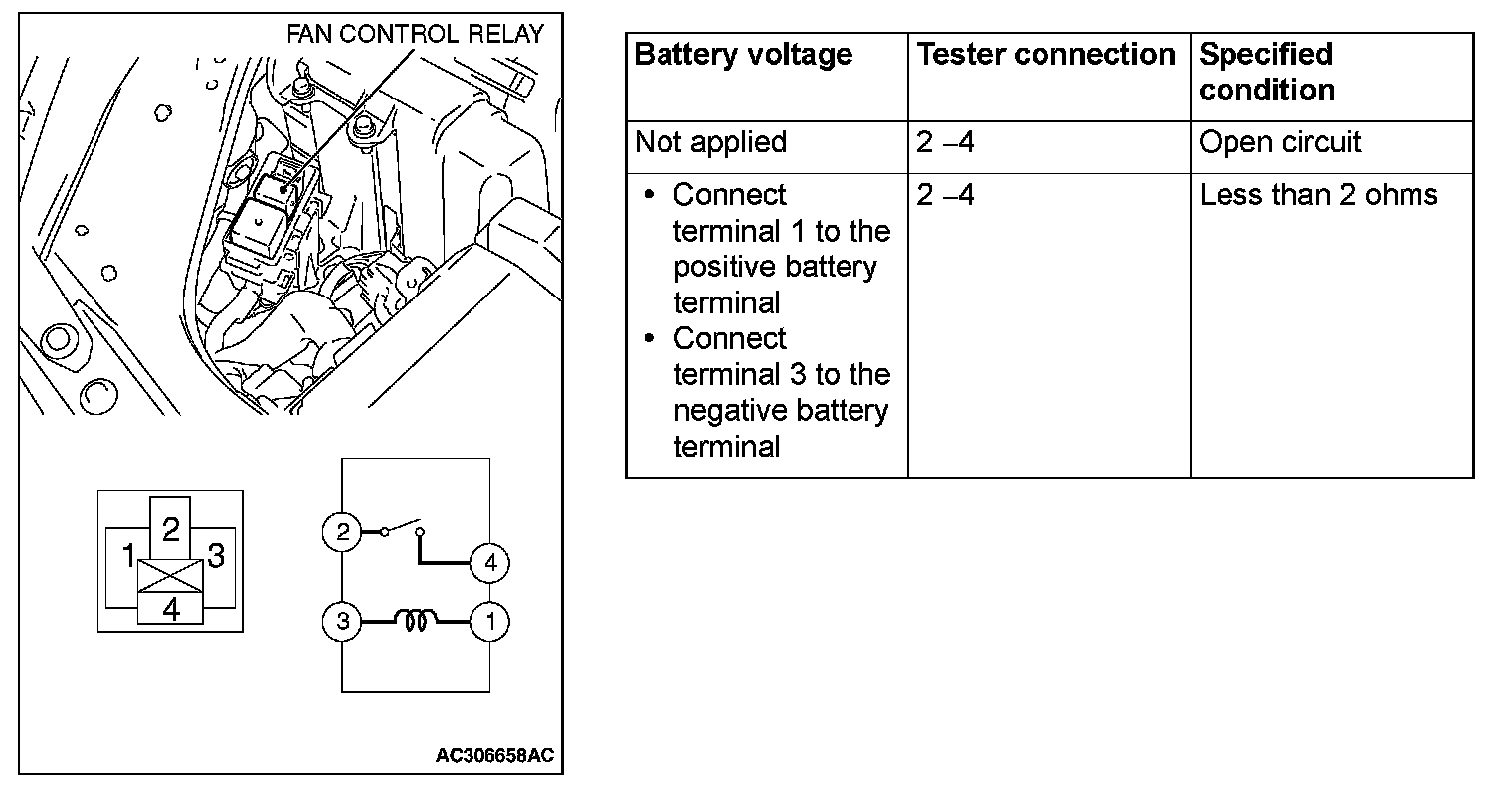 FAN CONTROL RELAY

2
1
3
4

2
4
3
1

AC306658AC

| Battery voltage | Tester connection | Specified condition |
|---|---|---|
| Not applied | 2 –4 | Open circuit |
| • Connect terminal 1 to the positive battery terminal • Connect terminal 3 to the negative battery terminal | 2 –4 | Less than 2 ohms |