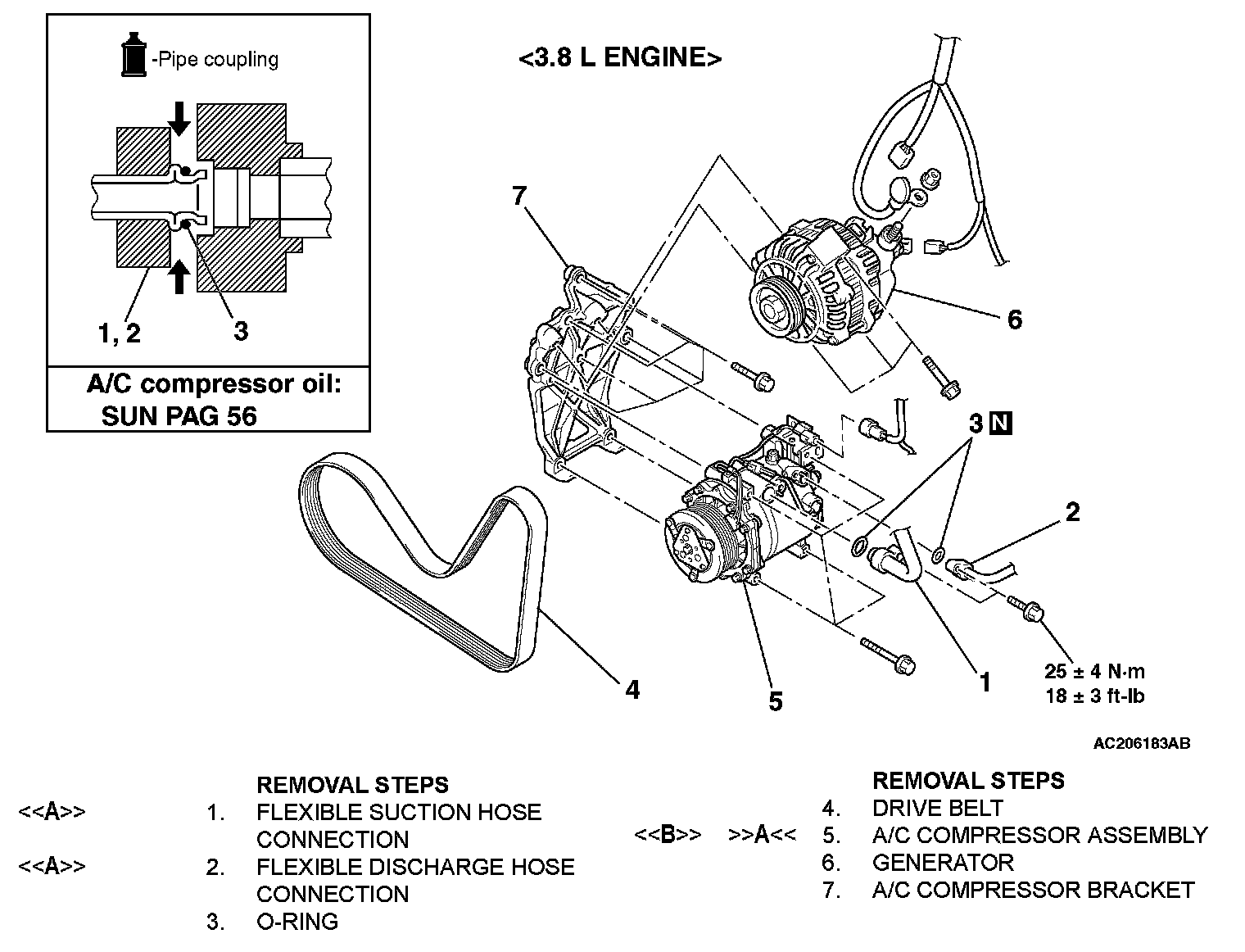 -Pipe coupling

1, 2

3

A/C compressor oil:
SUN PAG 56

<3.8 L ENGINE>

7

6

3 N

2

4

5

1

25 ± 4 N·m
18 ± 3 ft-lb

AC206183AB

REMOVAL STEPS

<<A>> 1. FLEXIBLE SUCTION HOSE CONNECTION

<<A>> 2. FLEXIBLE DISCHARGE HOSE CONNECTION

3. O-RING

REMOVAL STEPS

4. DRIVE BELT

<<B>> >>A<< 5. A/C COMPRESSOR ASSEMBLY

6. GENERATOR

7. A/C COMPRESSOR BRACKET